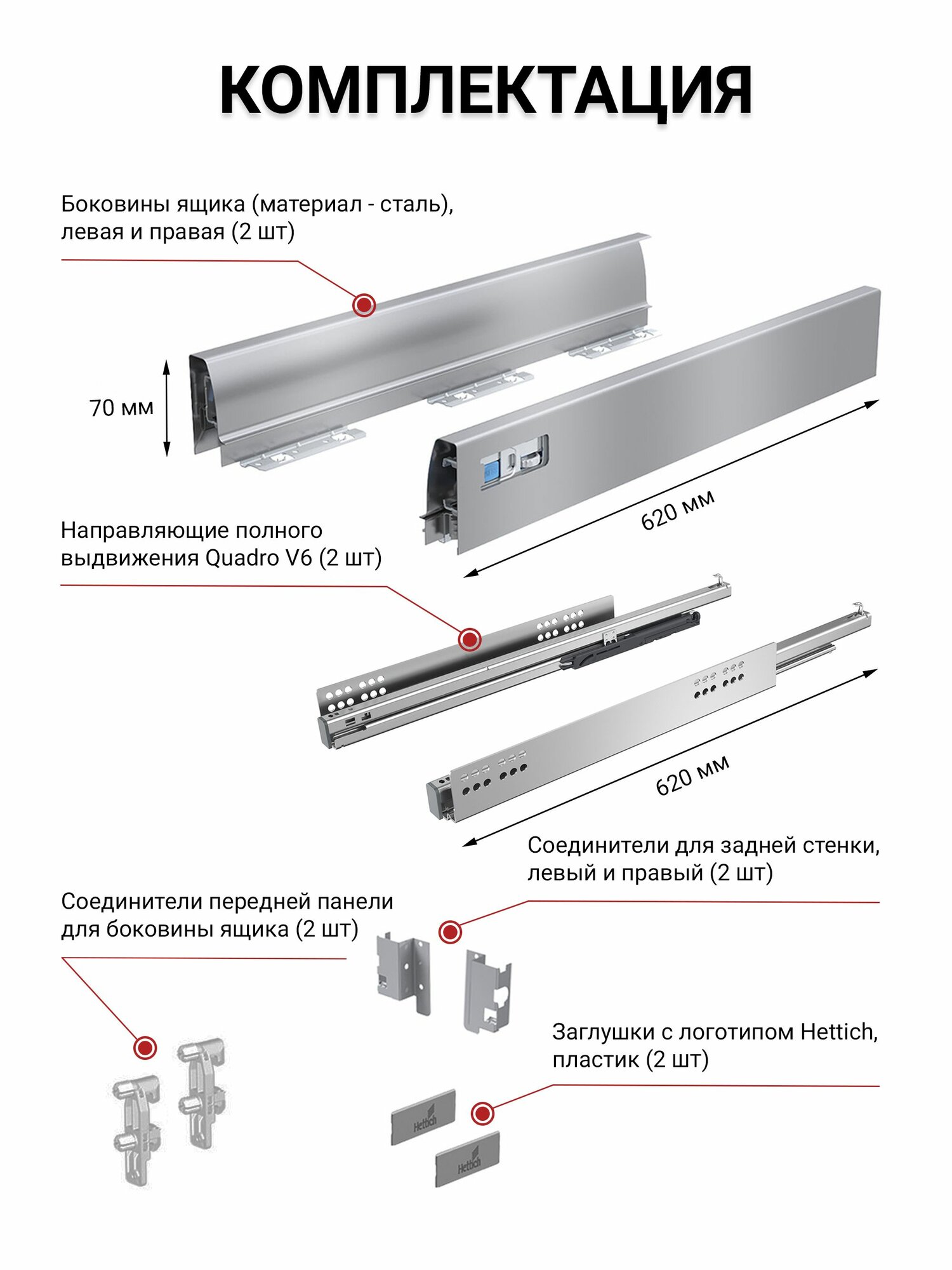 КОМПЛЕКТАЦИЯ

Боковины ящика (материал - сталь), левая и правая (2 шт)

70 мм

620 мм

Направляющие полного выдвижения Quadro V6 (2 шт)

620 мм

Соединители для задней стенки, левый и правый (2 шт)

Соединители передней панели для боковины ящика (2 шт)

Заглушки с логотипом Hettich, пластик (2 шт)

Hettich

Hettich