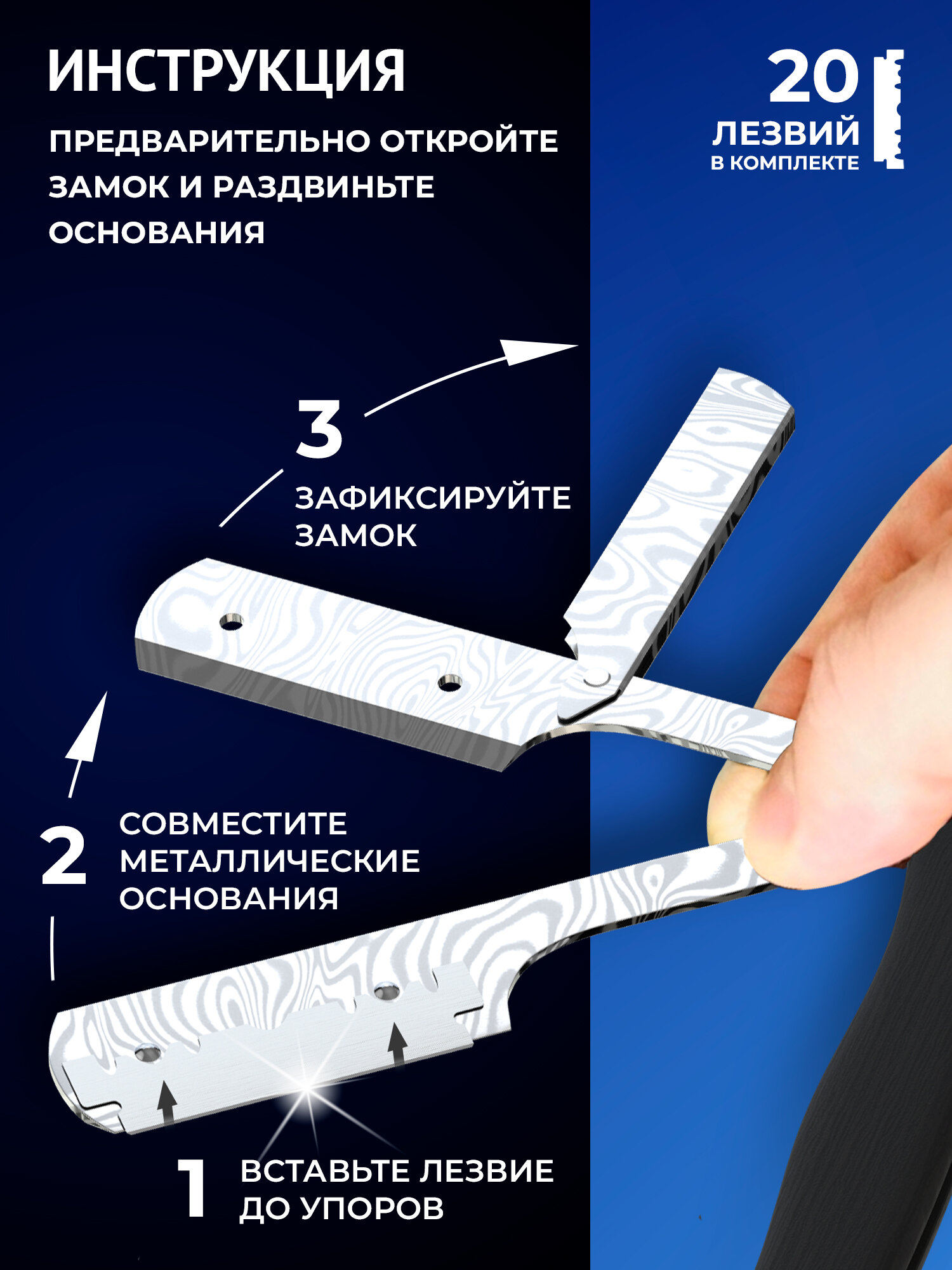 ИНСТРУКЦИЯ

ПРЕДВАРИТЕЛЬНО ОТКРОЙТЕ ЗАМОК И РАЗДВИНЬТЕ ОСНОВАНИЯ

20
ЛЕЗВИЙ
В КОМПЛЕКТЕ

3
ЗАФИКСИРУЙТЕ ЗАМОК

2
СОВМЕСТИТЕ МЕТАЛЛИЧЕСКИЕ ОСНОВАНИЯ

1
ВСТАВЬТЕ ЛЕЗВИЕ ДО УПОРОВ