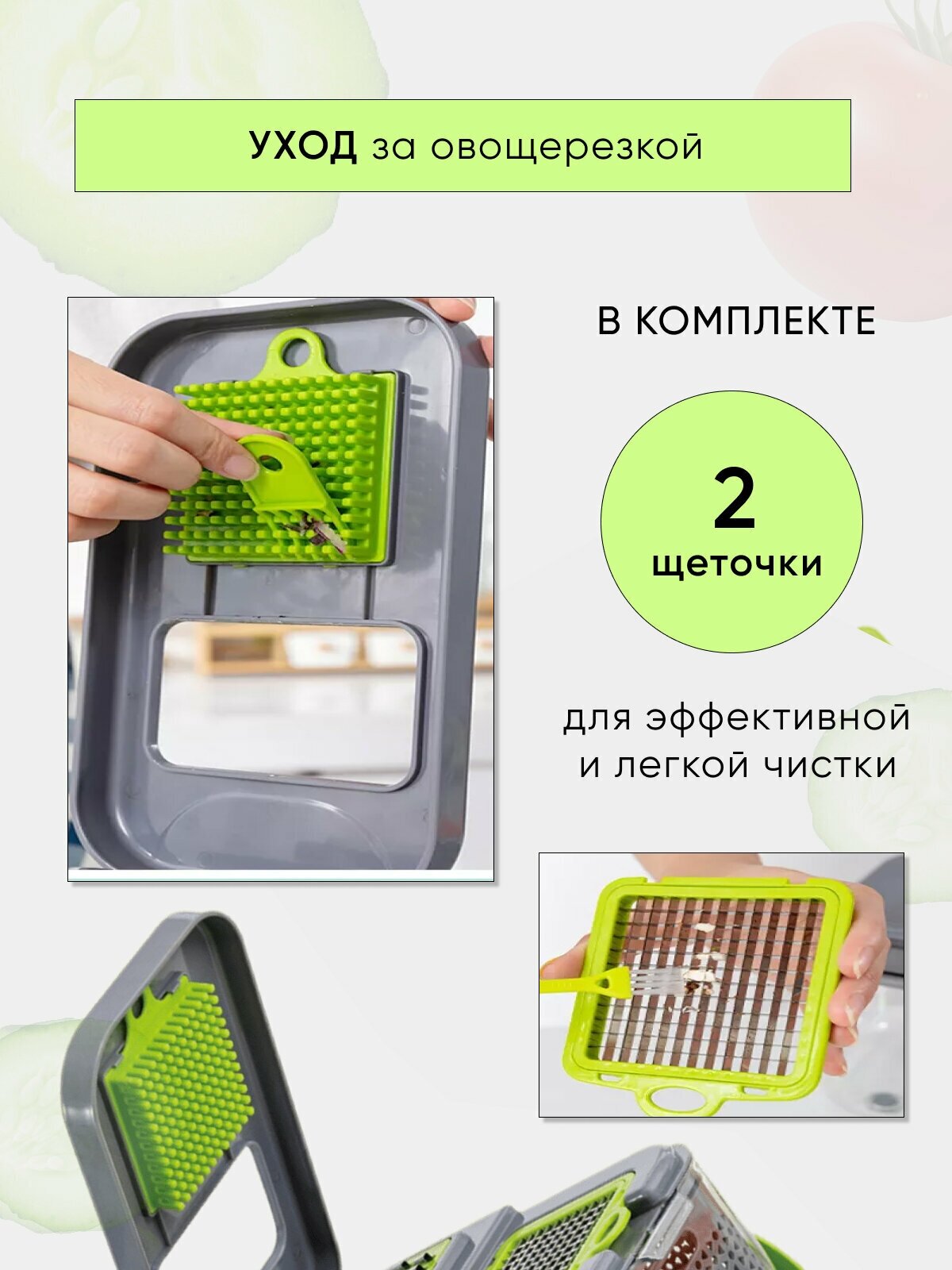 УХОД за овощерезкой

В КОМПЛЕКТЕ

2
щеточки

для эффективной
и легкой чистки