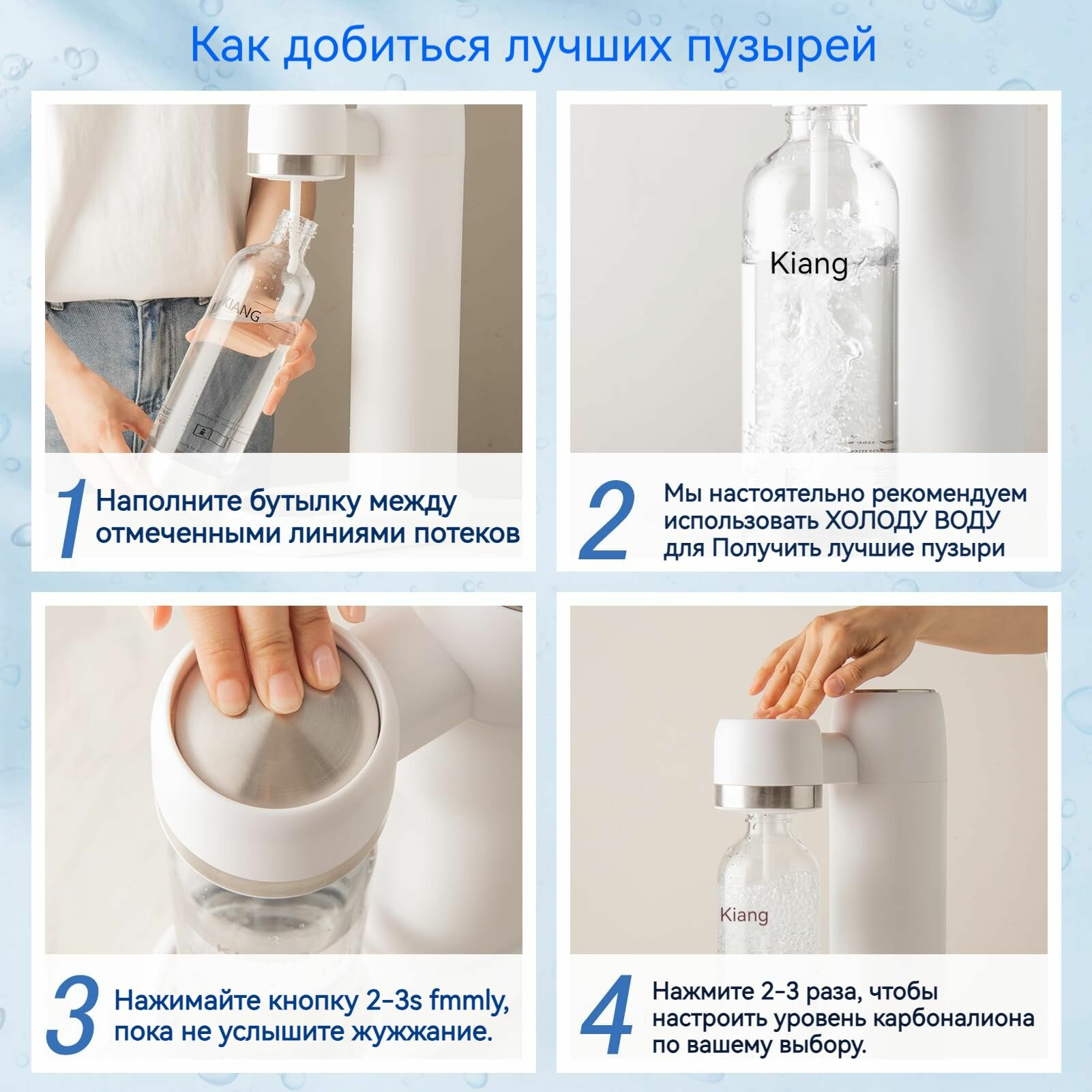 Как добиться лучших пузырей

KIANG

1 Наполните бутылку между отмеченными линиями потеков

Kiang

2 Мы настоятельно рекомендуем использовать ХОЛОДУ ВОДУ для Получить лучшие пузыри

3 Нажимайте кнопку 2-3s fmmly, пока не услышите жужжание.

Kiang

4 Нажмите 2-3 раза, чтобы настроить уровень карбоналиона по вашему выбору.