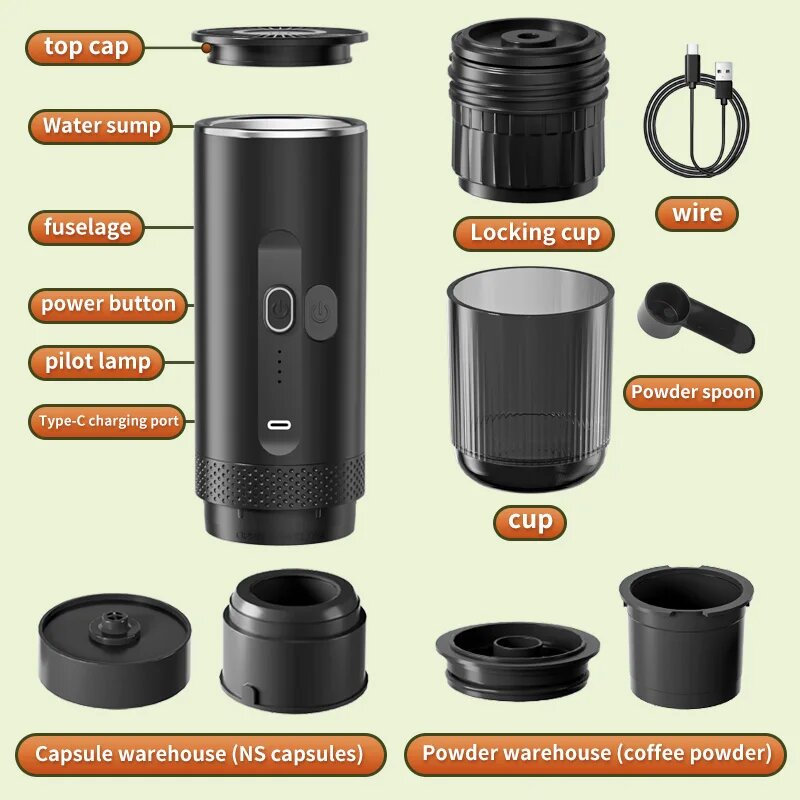 top cap

Water sump

fuselage

power button

pilot lamp

Type-C charging port

Locking cup

wire

Powder spoon

cup

Capsule warehouse (NS capsules)

Powder warehouse (coffee powder)