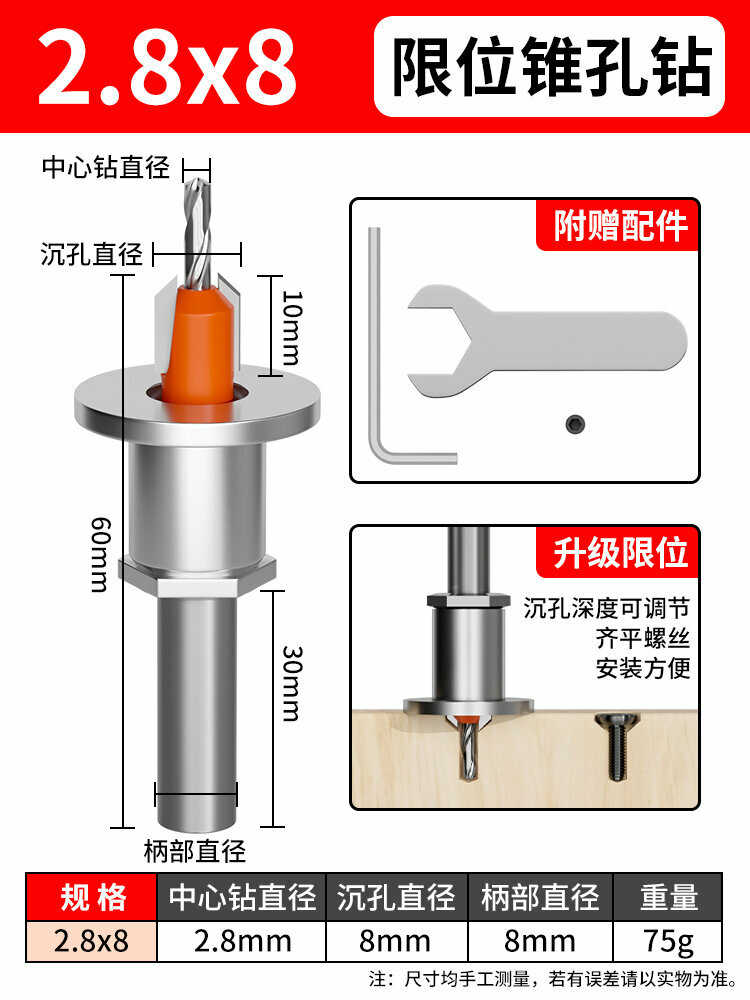 2.8x8

限位锥孔钻

中心钻直径

沉孔直径

10mm

60mm

30mm

柄部直径

附赠配件

升级限位

沉孔深度可调节
齐平螺丝
安装方便

| 规格 | 中心钻直径 | 沉孔直径 | 柄部直径 | 重量 |
|---|---|---|---|---|
| 2.8x8 | 2.8mm | 8mm | 8mm | 75g |

注：尺寸均手工测量，若有误差请以实物为准。