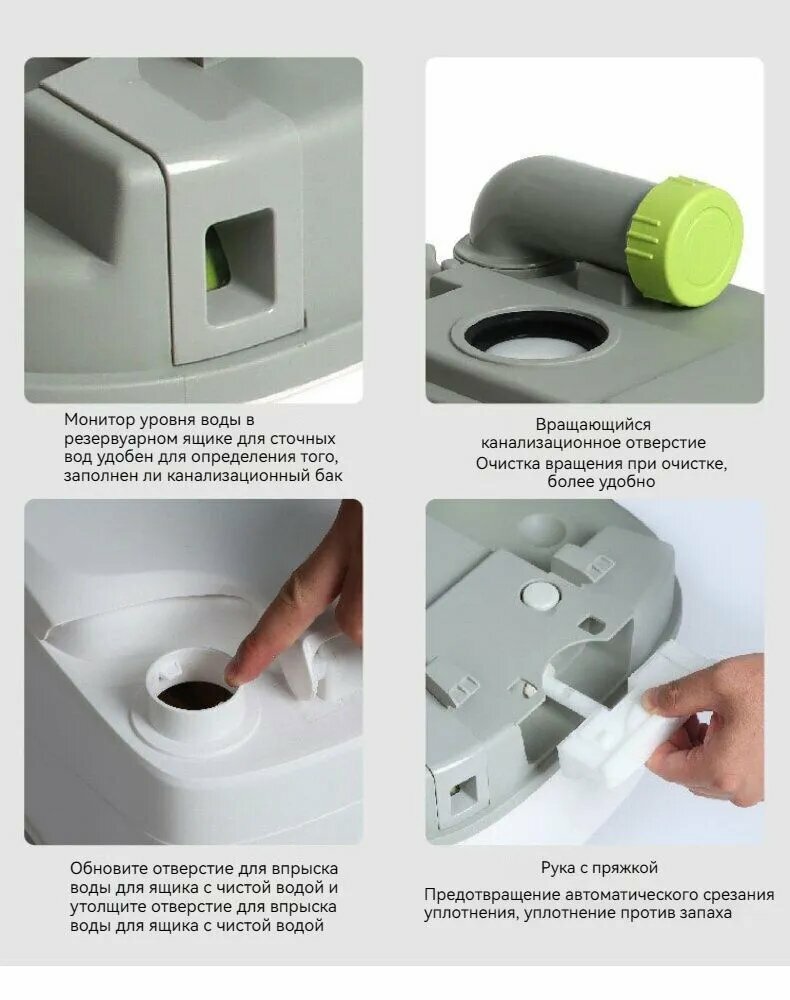 Монитор уровня воды в резервуарном ящике для сточных вод удобен для определения того, заполнен ли канализационный бак

Вращающийся канализационное отверстие

Очистка вращения при очистке, более удобно

Обновите отверстие для впрыска воды для ящика с чистой водой и утолщите отверстие для впрыска воды для ящика с чистой водой

Рука с пряжкой

Предотвращение автоматического срезания уплотнения, уплотнение против запаха