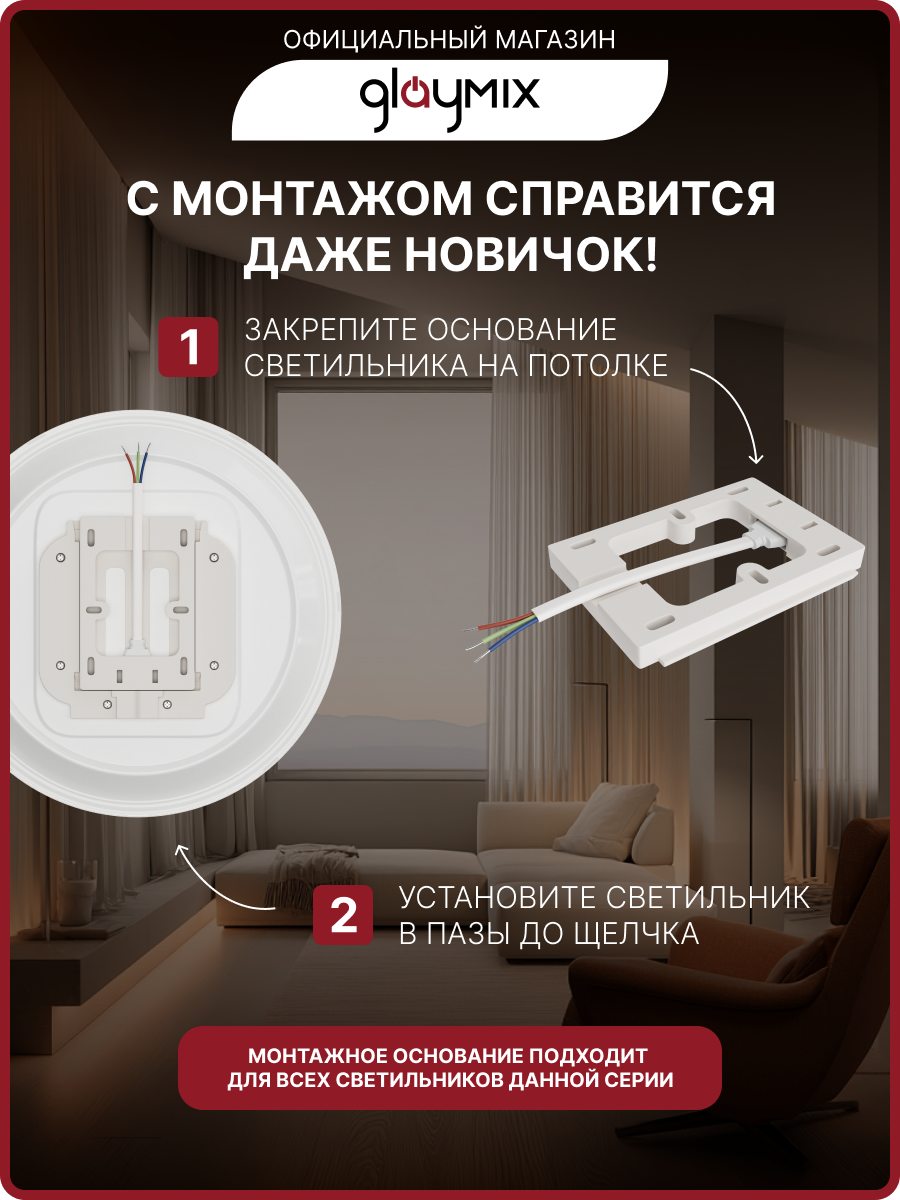 ОФИЦИАЛЬНЫЙ МАГАЗИН
glaymix

С МОНТАЖОМ СПРАВИТСЯ ДАЖЕ НОВИЧОК!

1 ЗАКРЕПИТЕ ОСНОВАНИЕ СВЕТИЛЬНИКА НА ПОТОЛКЕ

2 УСТАНОВИТЕ СВЕТИЛЬНИК В ПАЗЫ ДО ЩЕЛЧКА

МОНТАЖНОЕ ОСНОВАНИЕ ПОДХОДИТ ДЛЯ ВСЕХ СВЕТИЛЬНИКОВ ДАННОЙ СЕРИИ