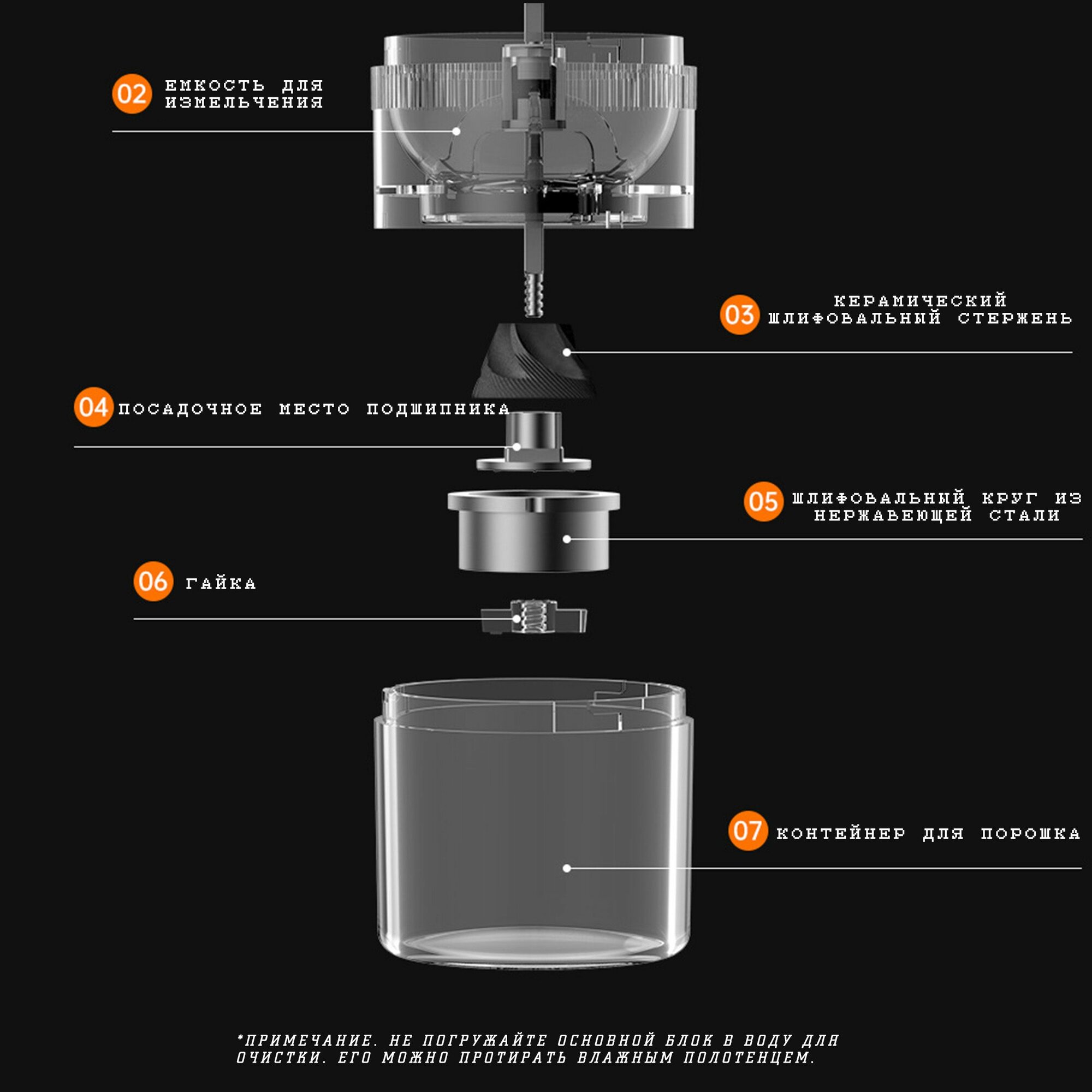 02 ЕМКОСТЬ ДЛЯ ИЗМЕЛЬЧЕНИЯ

03 КЕРАМИЧЕСКИЙ ШЛИФОВАЛЬНЫЙ СТЕРЖЕНЬ

04 ПОСАДОЧНОЕ МЕСТО ПОДШИПНИКА

05 ШЛИФОВАЛЬНЫЙ КРУГ ИЗ НЕРЖАВЕЮЩЕЙ СТАЛИ

06 ГАЙКА

07 КОНТЕЙНЕР ДЛЯ ПОРОШКА

*ПРИМЕЧАНИЕ. НЕ ПОГРУЖАЙТЕ ОСНОВНОЙ БЛОК В ВОДУ ДЛЯ ОЧИСТКИ. ЕГО МОЖНО ПРОТИРАТЬ ВЛАЖНЫМ ПОЛОТЕНЦЕМ.