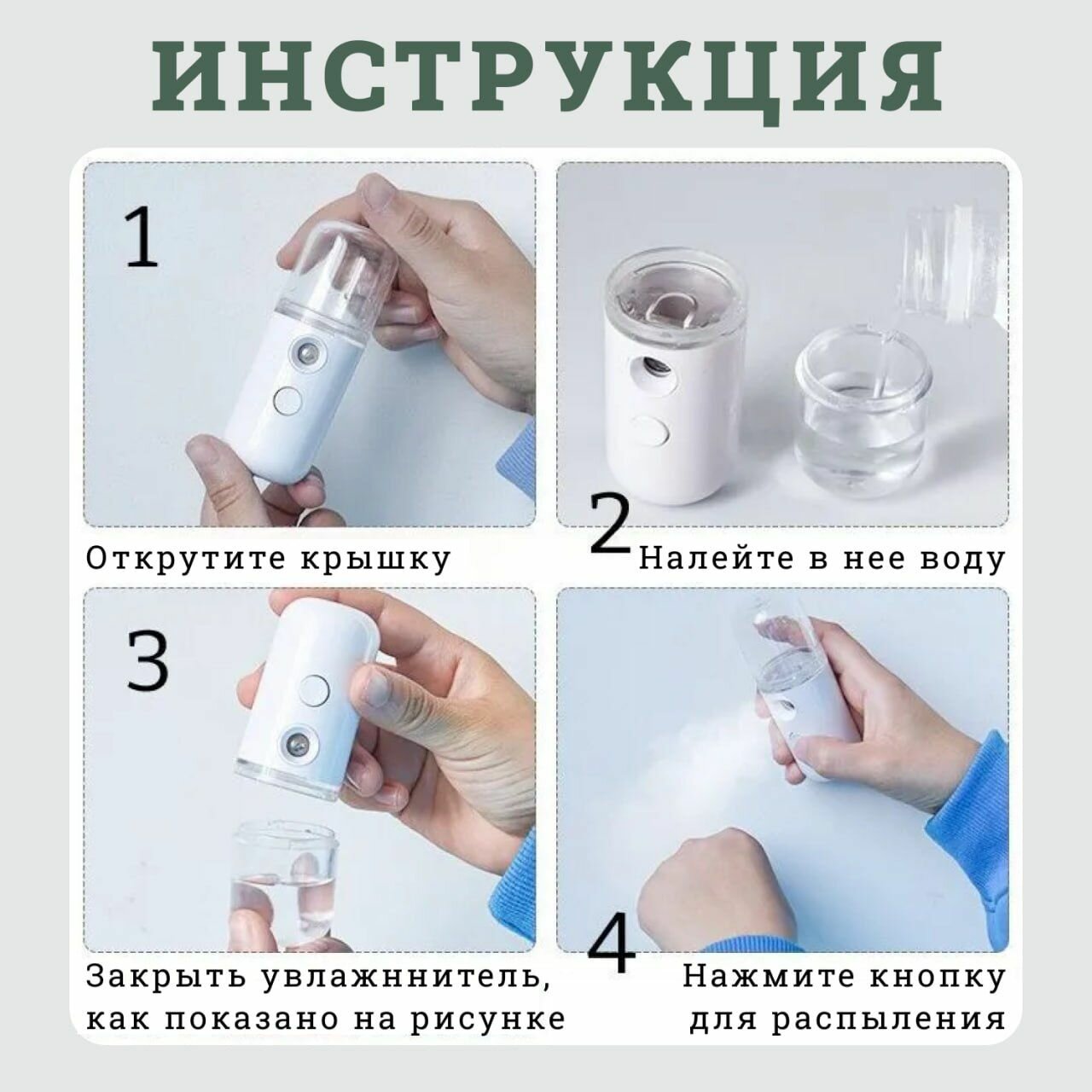 ИНСТРУКЦИЯ

1

Открутите крышку

2

Налейте в нее воду

3

Закрыть увлажннитель, как показано на рисунке

4

Нажмите кнопку для распыления