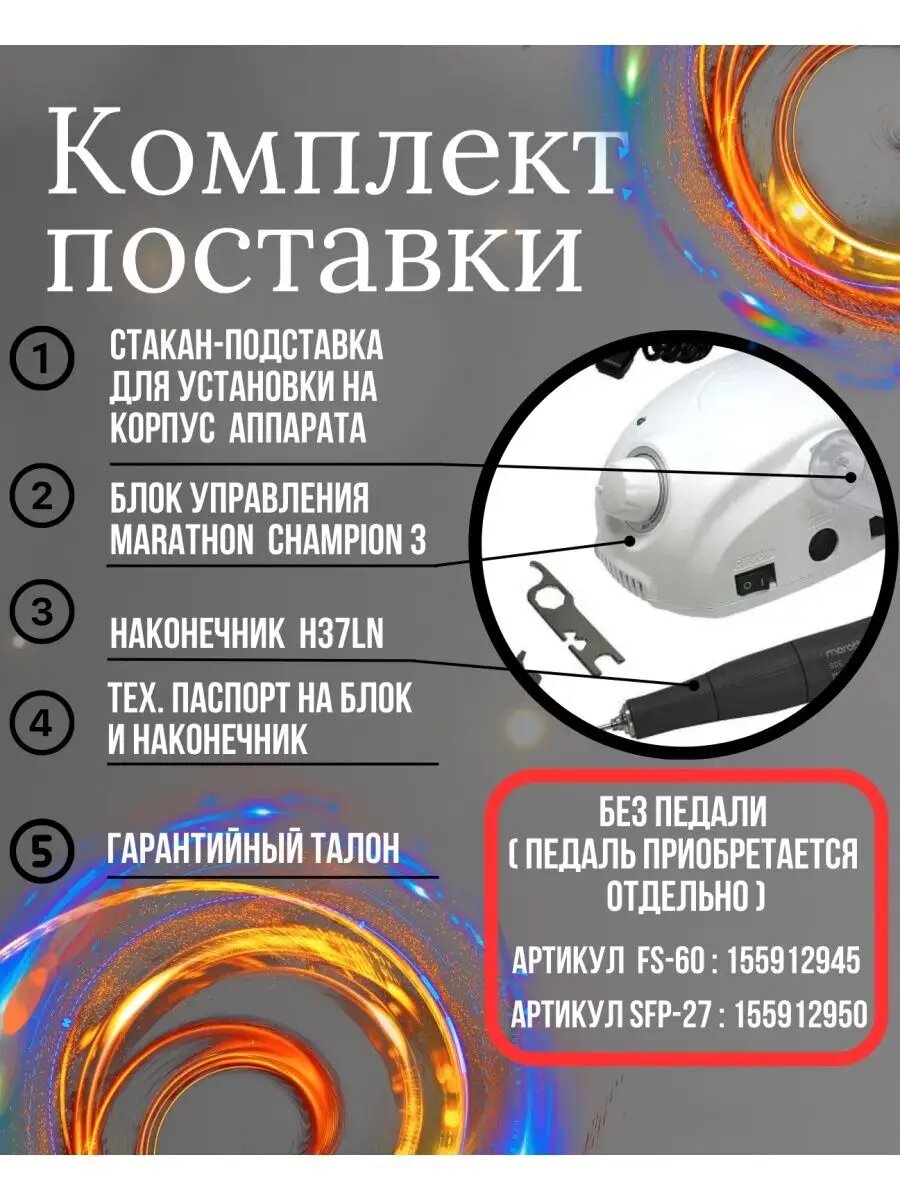 Комплект поставки

1 СТАКАН-ПОДСТАВКА ДЛЯ УСТАНОВКИ НА КОРПУС АППАРАТА

2 БЛОК УПРАВЛЕНИЯ MARATHON CHAMPION 3

3 НАКОНЕЧНИК H37LN

4 ТЕХ. ПАСПОРТ НА БЛОК И НАКОНЕЧНИК

5 ГАРАНТИЙНЫЙ ТАЛОН

БЕЗ ПЕДАЛИ ( ПЕДАЛЬ ПРИОБРЕТАЕТСЯ ОТДЕЛЬНО )

АРТИКУЛ FS-60 : 155912945

АРТИКУЛ SFP-27 : 155912950