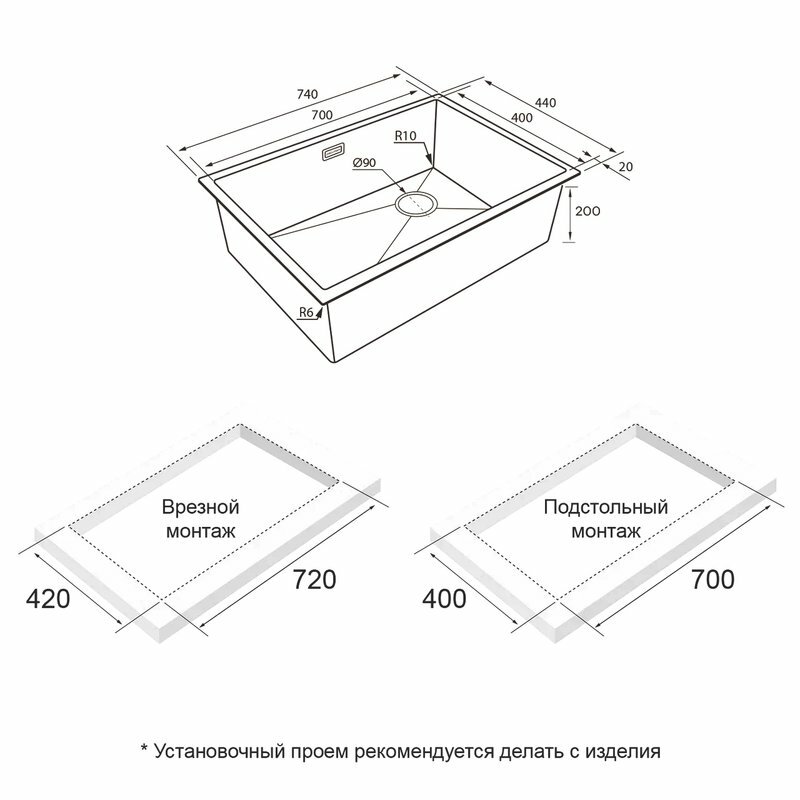 740
700
440
400
R10
Ø90
20
200
R6

Врезной монтаж
420
720

Подстольный монтаж
400
700

* Установочный проем рекомендуется делать с изделия