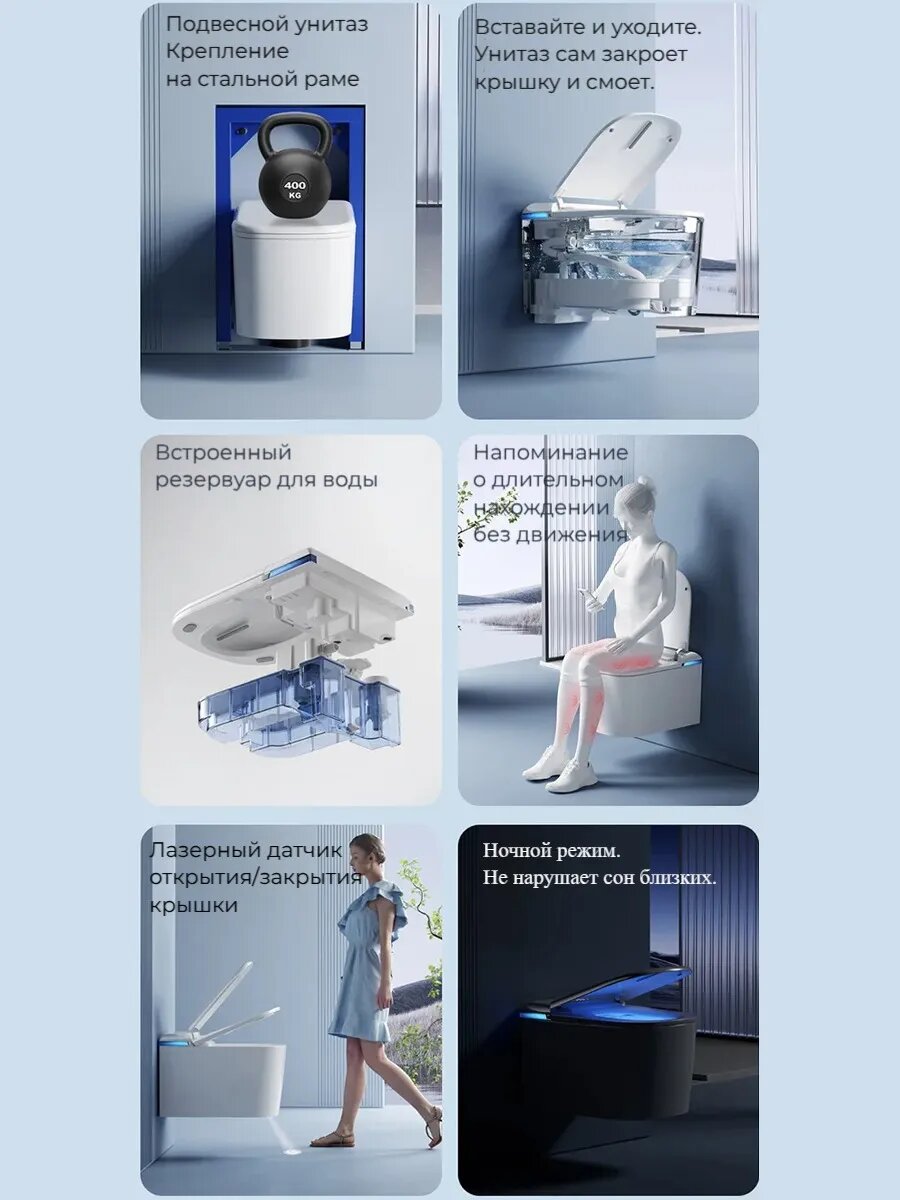 Подвесной унитаз
Крепление
на стальной раме

400
KG

Вставайте и уходите.
Унитаз сам закроет
крышку и смоет.

Встроенный
резервуар для воды

Напоминание
о длительном
нахождении
без движения

Лазерный датчик
открытия/закрытия
крышки

Ночной режим.
Не нарушает сон близких.