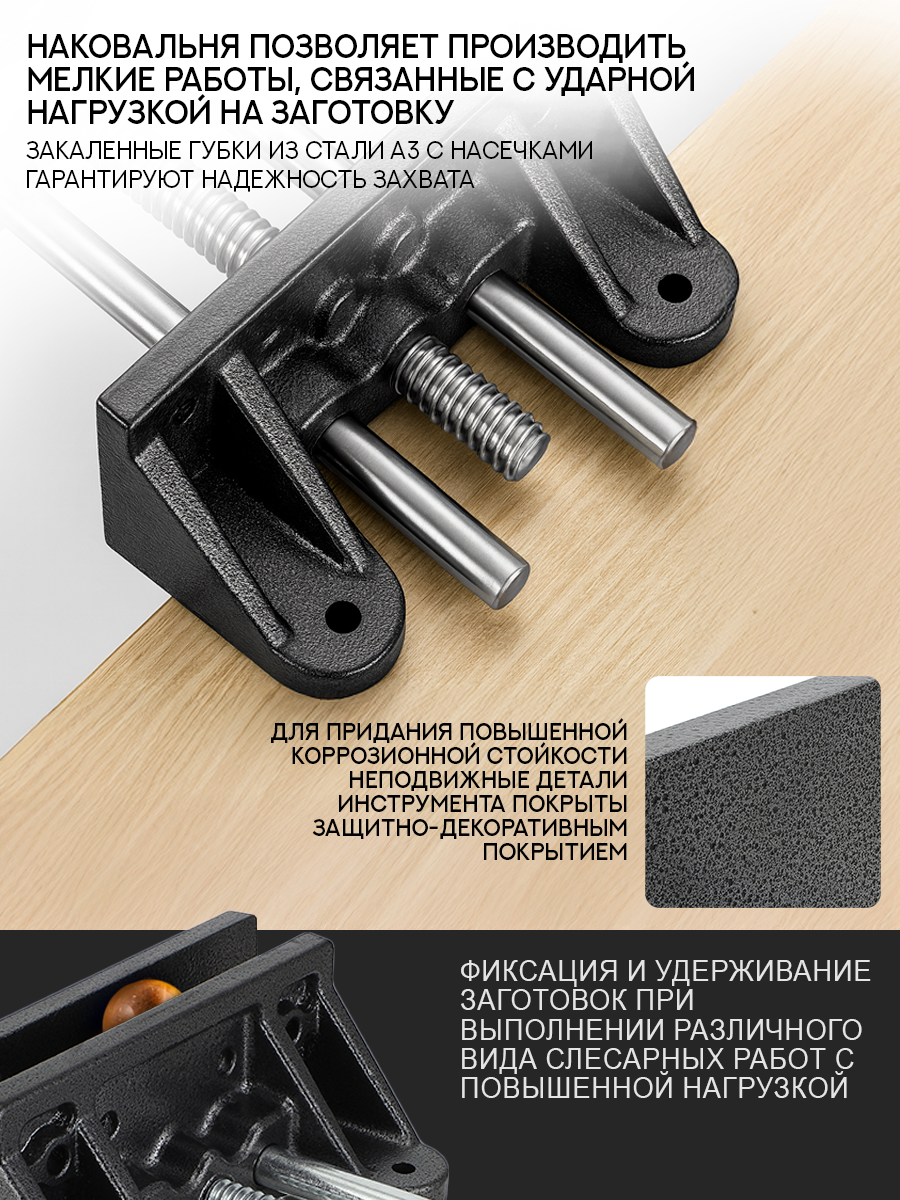 НАКОВАЛЬНЯ ПОЗВОЛЯЕТ ПРОИЗВОДИТЬ МЕЛКИЕ РАБОТЫ, СВЯЗАННЫЕ С УДАРНОЙ НАГРУЗКОЙ НА ЗАГОТОВКУ

ЗАКАЛЕННЫЕ ГУБКИ ИЗ СТАЛИ А3 С НАСЕЧКАМИ ГАРАНТИРУЮТ НАДЕЖНОСТЬ ЗАХВАТА

ДЛЯ ПРИДАНИЯ ПОВЫШЕННОЙ КОРРОЗИОННОЙ СТОЙКОСТИ НЕПОДВИЖНЫЕ ДЕТАЛИ ИНСТРУМЕНТА ПОКРЫТЫ ЗАЩИТНО-ДЕКОРАТИВНЫМ ПОКРЫТИЕМ

ФИКСАЦИЯ И УДЕРЖИВАНИЕ ЗАГОТОВОК ПРИ ВЫПОЛНЕНИИ РАЗЛИЧНОГО ВИДА СЛЕСАРНЫХ РАБОТ С ПОВЫШЕННОЙ НАГРУЗКОЙ