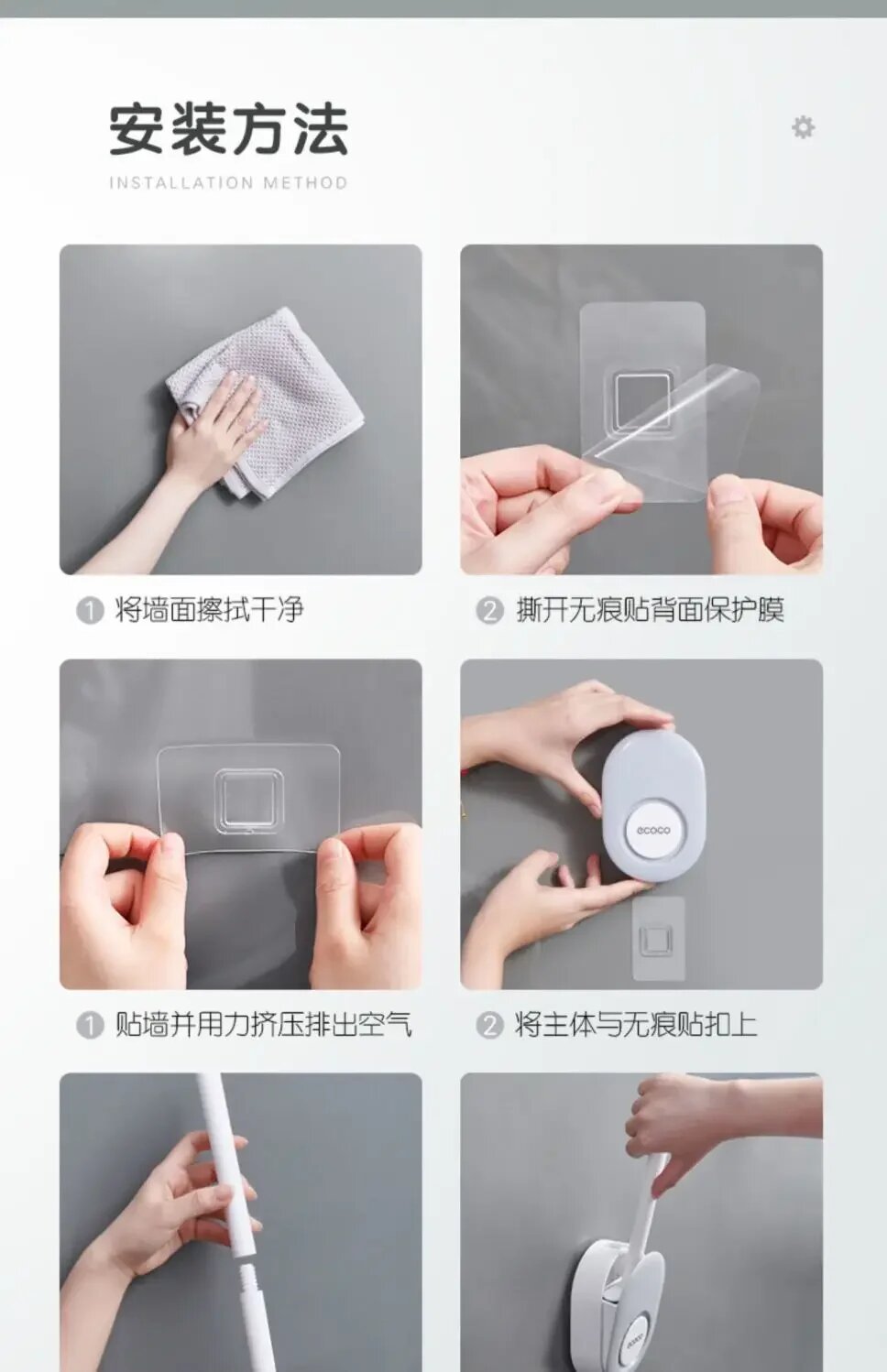 安装方法
INSTALLATION METHOD

① 将墙面擦拭干净

② 撕开无痕贴背面保护膜

ecoco

① 贴墙并用力挤压排出空气

② 将主体与无痕贴扣上

ecoco