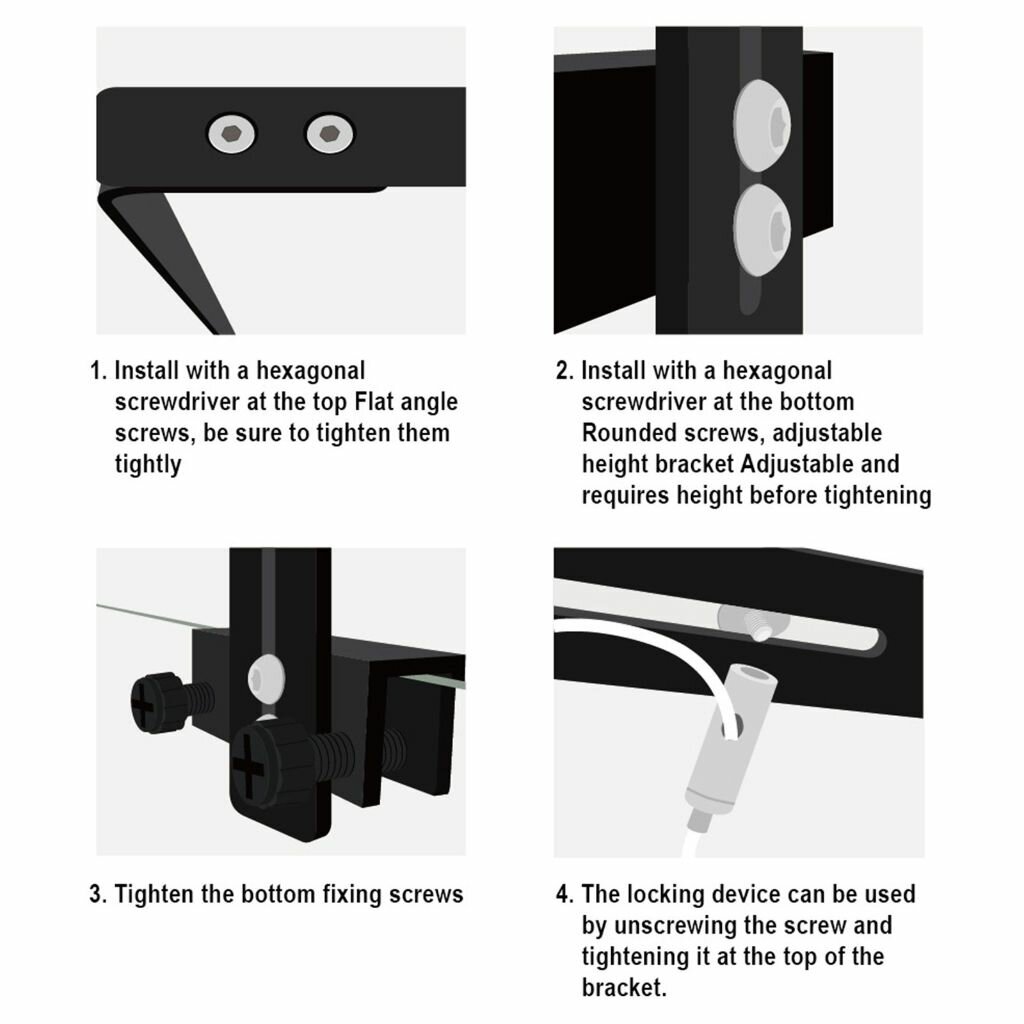 1. Install with a hexagonal screwdriver at the top Flat angle screws, be sure to tighten them tightly

2. Install with a hexagonal screwdriver at the bottom Rounded screws, adjustable height bracket Adjustable and requires height before tightening

3. Tighten the bottom fixing screws

4. The locking device can be used by unscrewing the screw and tightening it at the top of the bracket.