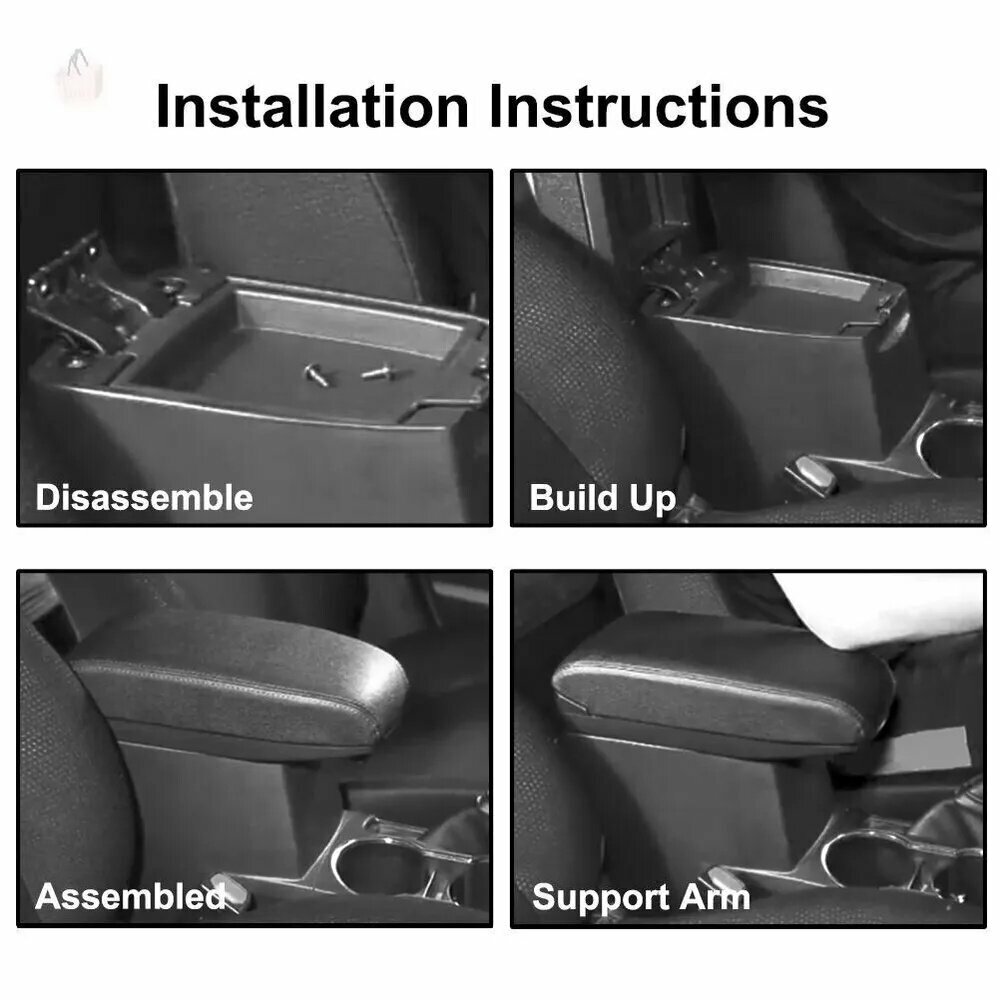 Installation Instructions

Disassemble

Build Up

Assembled

Support Arm