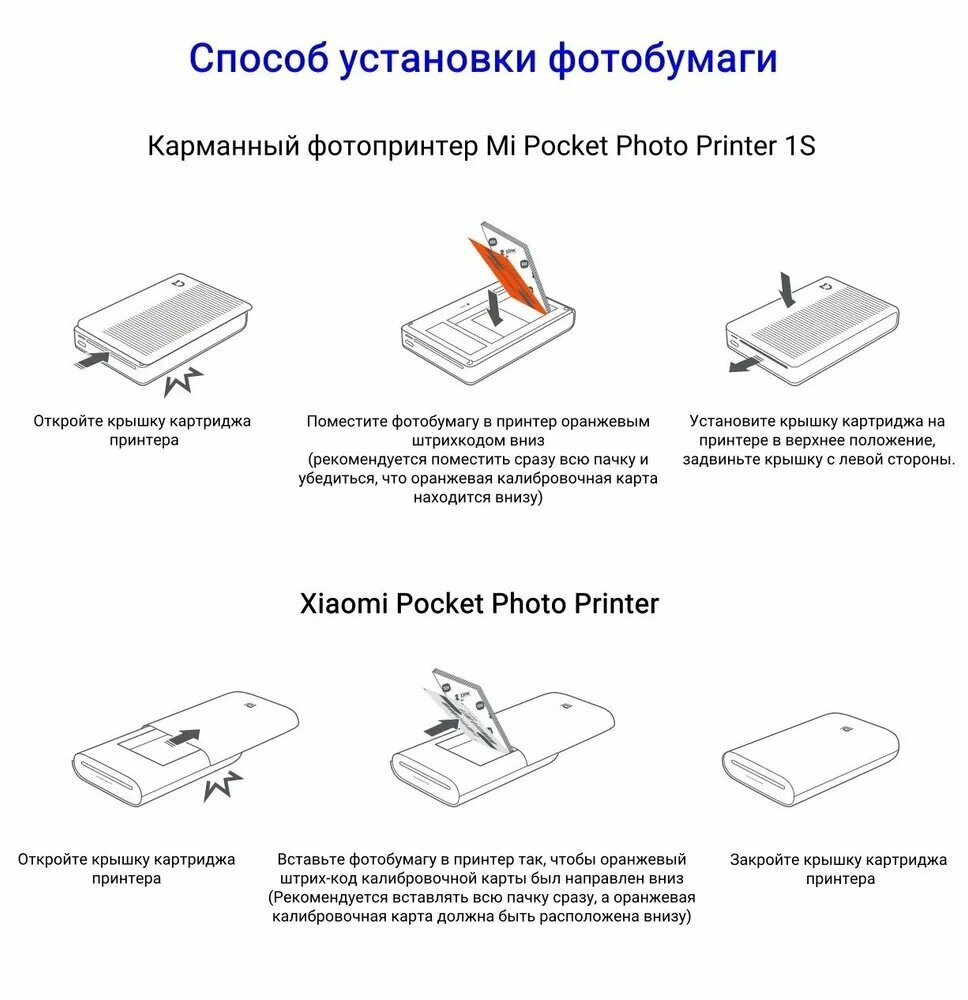 Способ установки фотобумаги

Карманный фотопринтер Mi Pocket Photo Printer 1S

Откройте крышку картриджа принтера

Поместите фотобумагу в принтер оранжевым штрихкодом вниз (рекомендуется поместить сразу всю пачку и убедиться, что оранжевая калибровочная карта находится внизу)

Установите крышку картриджа на принтере в верхнее положение, задвиньте крышку с левой стороны.

Xiaomi Pocket Photo Printer

Откройте крышку картриджа принтера

Вставьте фотобумагу в принтер так, чтобы оранжевый штрих-код калибровочной карты был направлен вниз (Рекомендуется вставлять всю пачку сразу, а оранжевая калибровочная карта должна быть расположена внизу)

Закройте крышку картриджа принтера