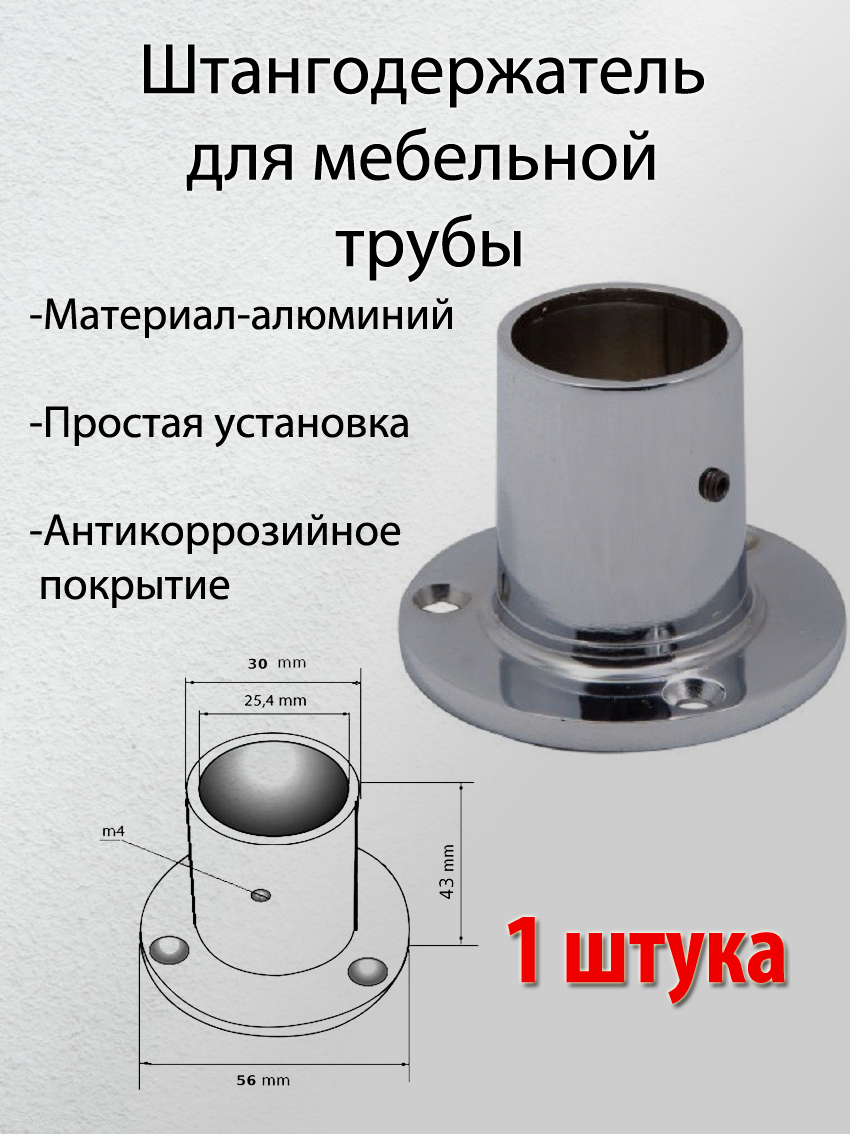 Штангодержатель для мебельной трубы

-Материал-алюминий

-Простая установка

-Антикоррозийное покрытие

30 mm

25,4 mm

m4

43 mm

56 mm

1 штука