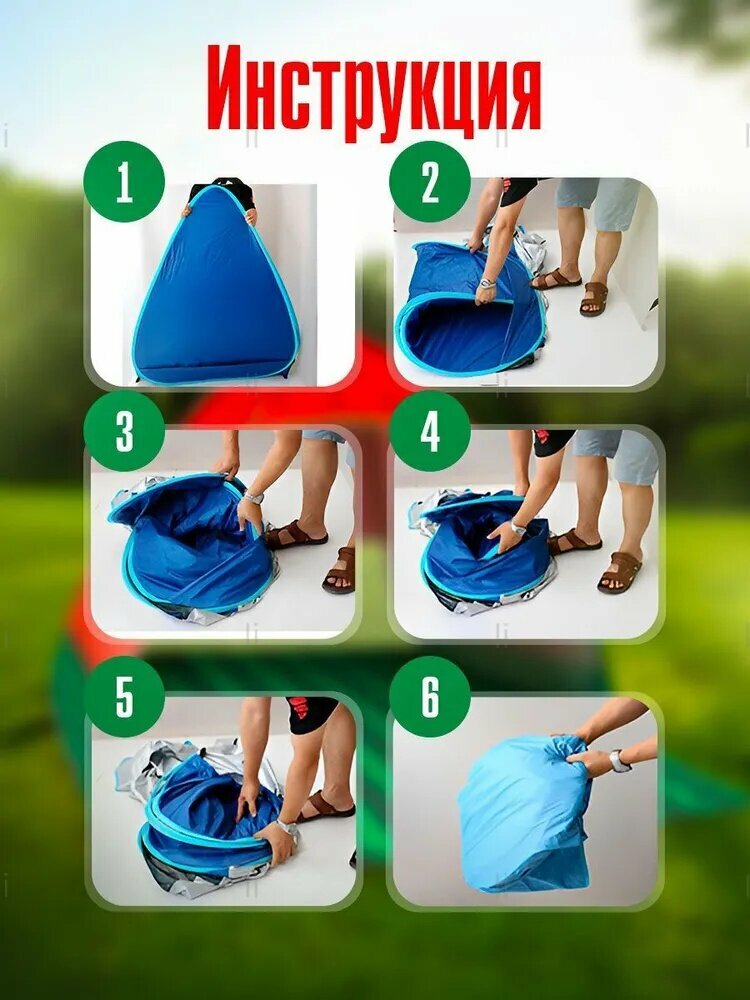 Инструкция

1

2

3

4

5

6