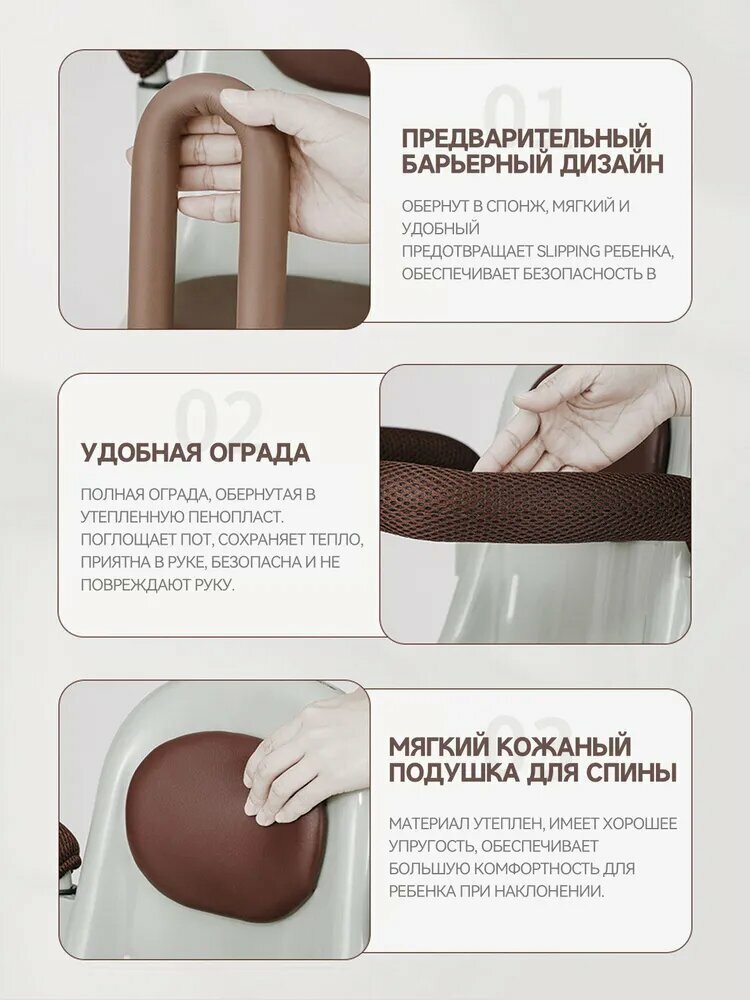 01

ПРЕДВАРИТЕЛЬНЫЙ БАРЬЕРНЫЙ ДИЗАЙН

ОБЕРНУТ В СПОНЖ, МЯГКИЙ И УДОБНЫЙ
ПРЕДОТВРАЩАЕТ SLIPPING РЕБЕНКА, ОБЕСПЕЧИВАЕТ БЕЗОПАСНОСТЬ В

02

УДОБНАЯ ОГРАДА

ПОЛНАЯ ОГРАДА, ОБЕРНУТАЯ В УТЕПЛЕННУЮ ПЕНОПЛАСТ. ПОГЛОЩАЕТ ПОТ, СОХРАНЯЕТ ТЕПЛО, ПРИЯТНА В РУКЕ, БЕЗОПАСНА И НЕ ПОВРЕЖДАЮТ РУКУ.

03

МЯГКИЙ КОЖАНЫЙ ПОДУШКА ДЛЯ СПИНЫ

МАТЕРИАЛ УТЕПЛЕН, ИМЕЕТ ХОРОШЕЕ УПРУГОСТЬ, ОБЕСПЕЧИВАЕТ БОЛЬШУЮ КОМФОРТНОСТЬ ДЛЯ РЕБЕНКА ПРИ НАКЛОНЕНИИ.