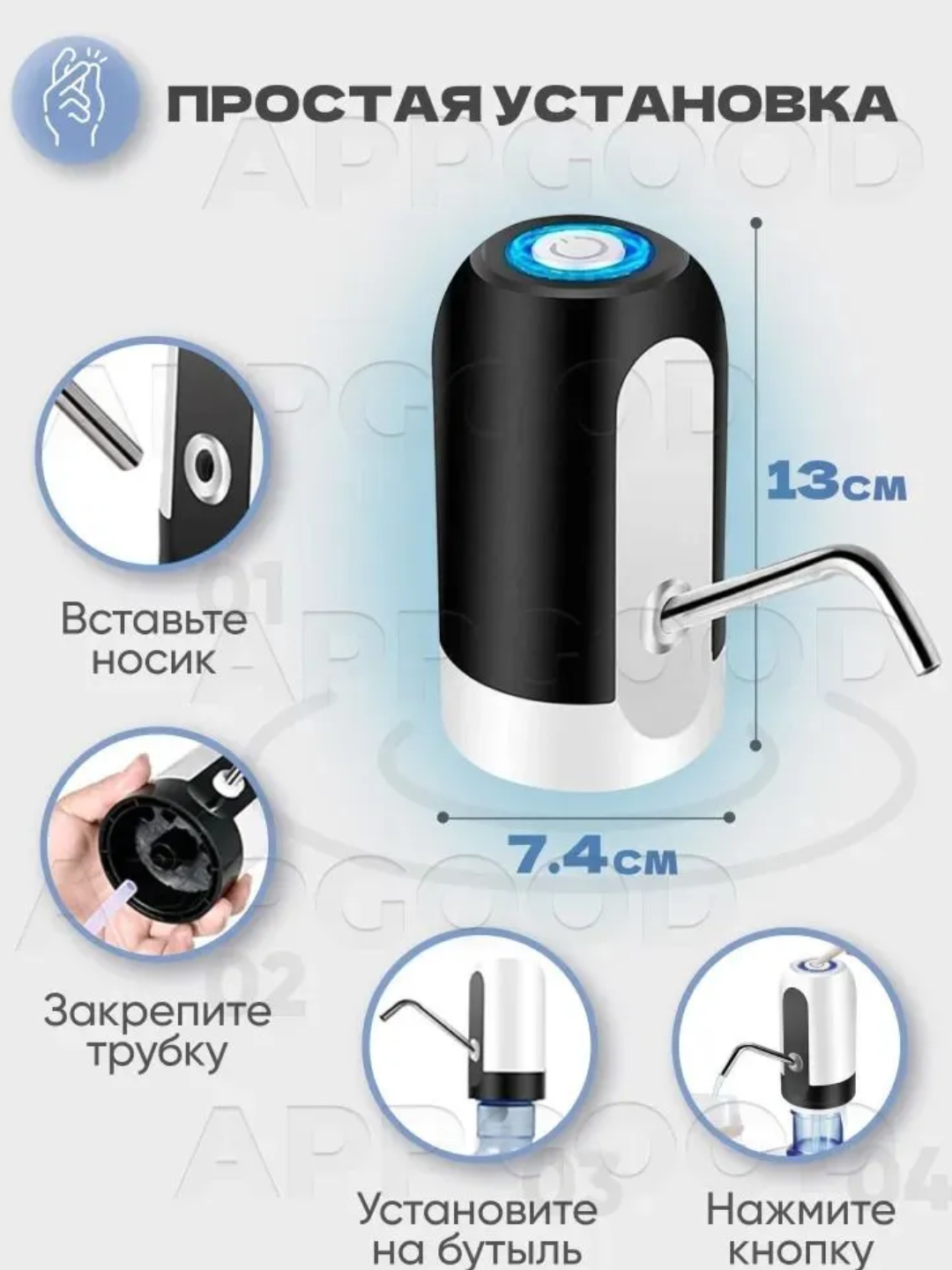 ПРОСТАЯ УСТАНОВКА

APPGOOD

13см

7.4см

01

Вставьте носик

02

Закрепите трубку

03

Установите на бутыль

04

Нажмите кнопку