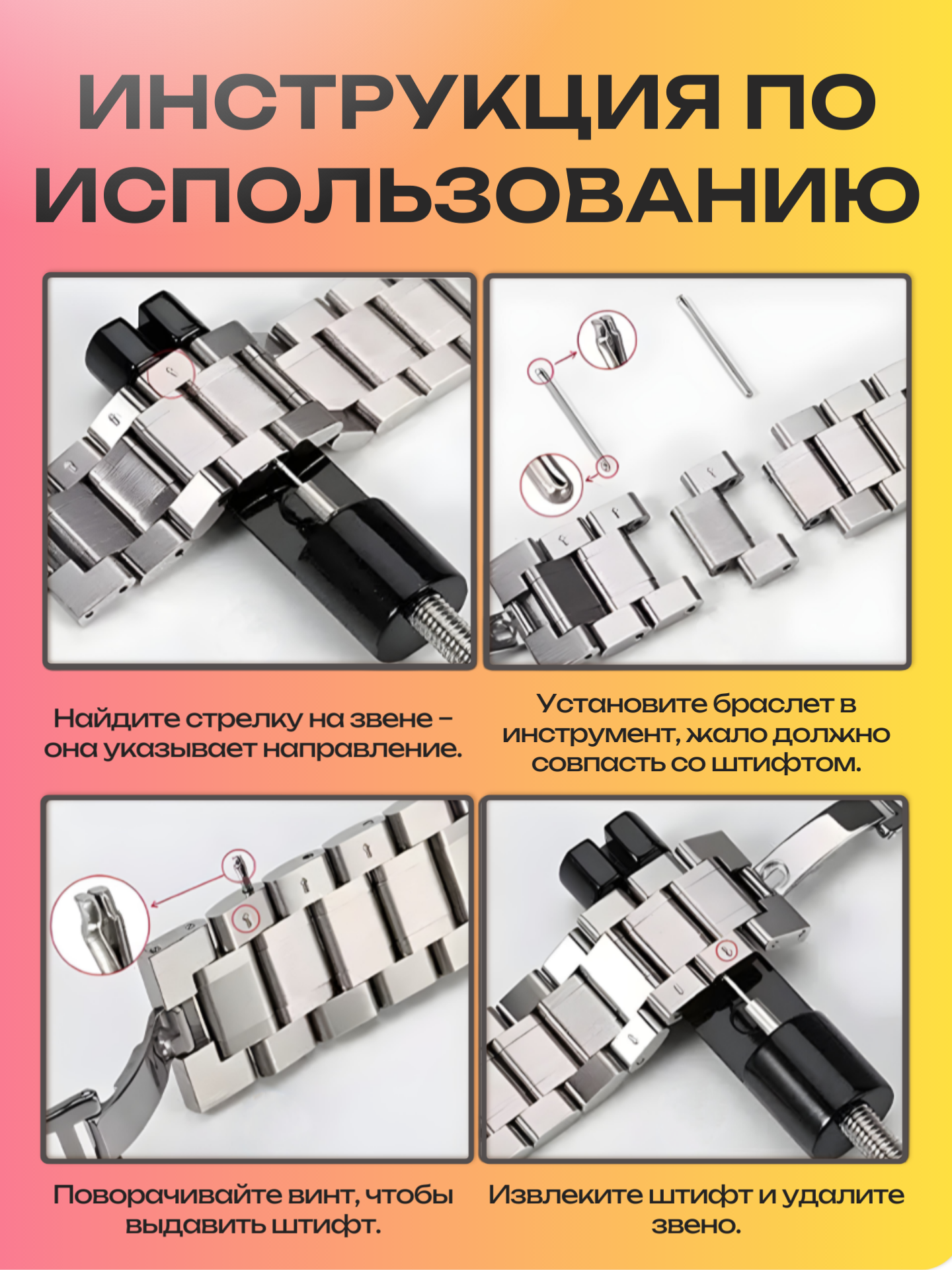 ИНСТРУКЦИЯ ПО ИСПОЛЬЗОВАНИЮ

Найдите стрелку на звене – она указывает направление.

Установите браслет в инструмент, жало должно совпасть со штифтом.

Поворачивайте винт, чтобы выдавить штифт.

Извлеките штифт и удалите звено.