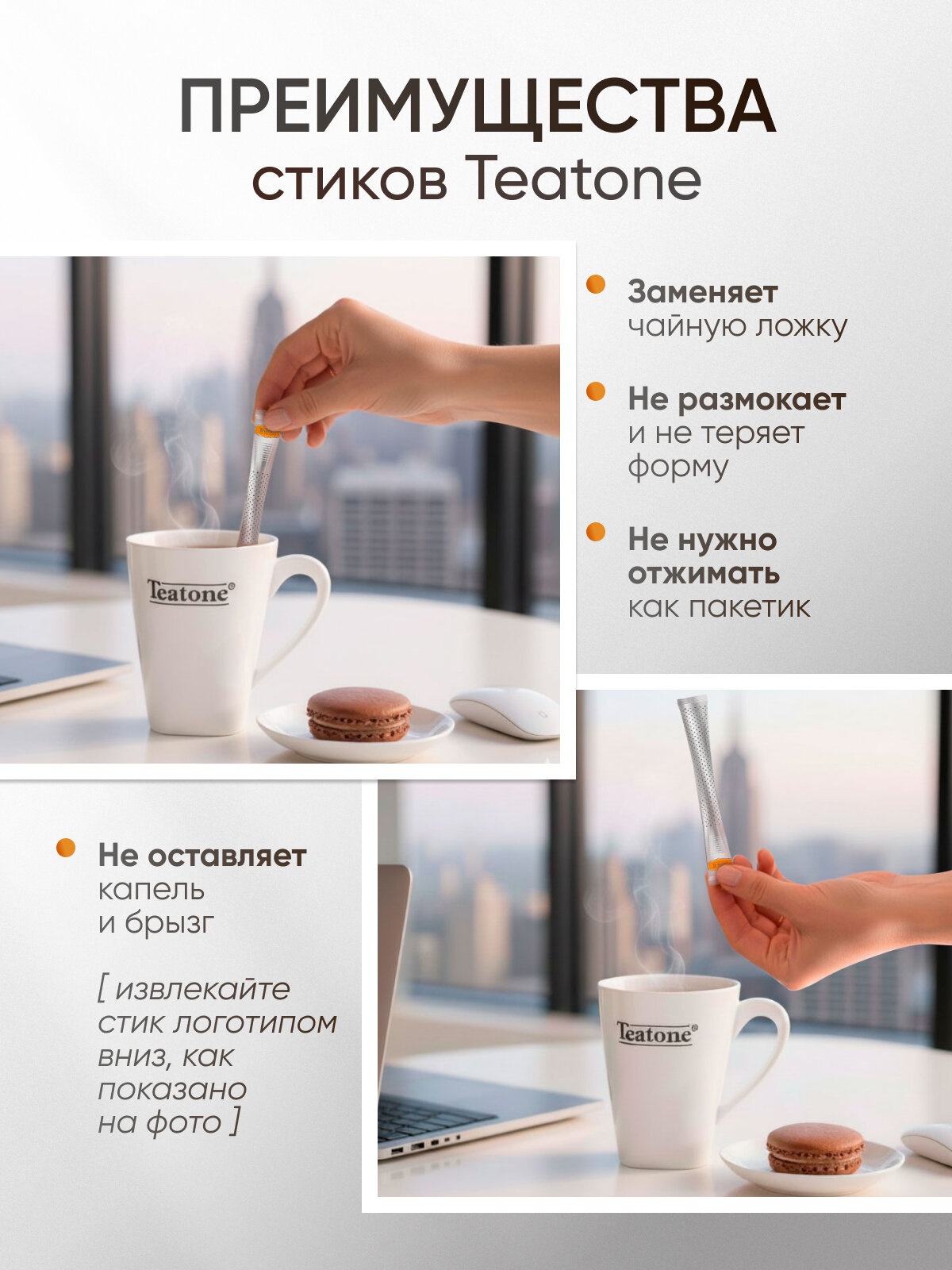 ПРЕИМУЩЕСТВА
стиков Teatone

Teatone®

Заменяет чайную ложку

Не размокает и не теряет форму

Не нужно отжимать как пакетик

Не оставляет капель и брызг

[ извлекайте стик логотипом вниз, как показано на фото ]

Teatone®