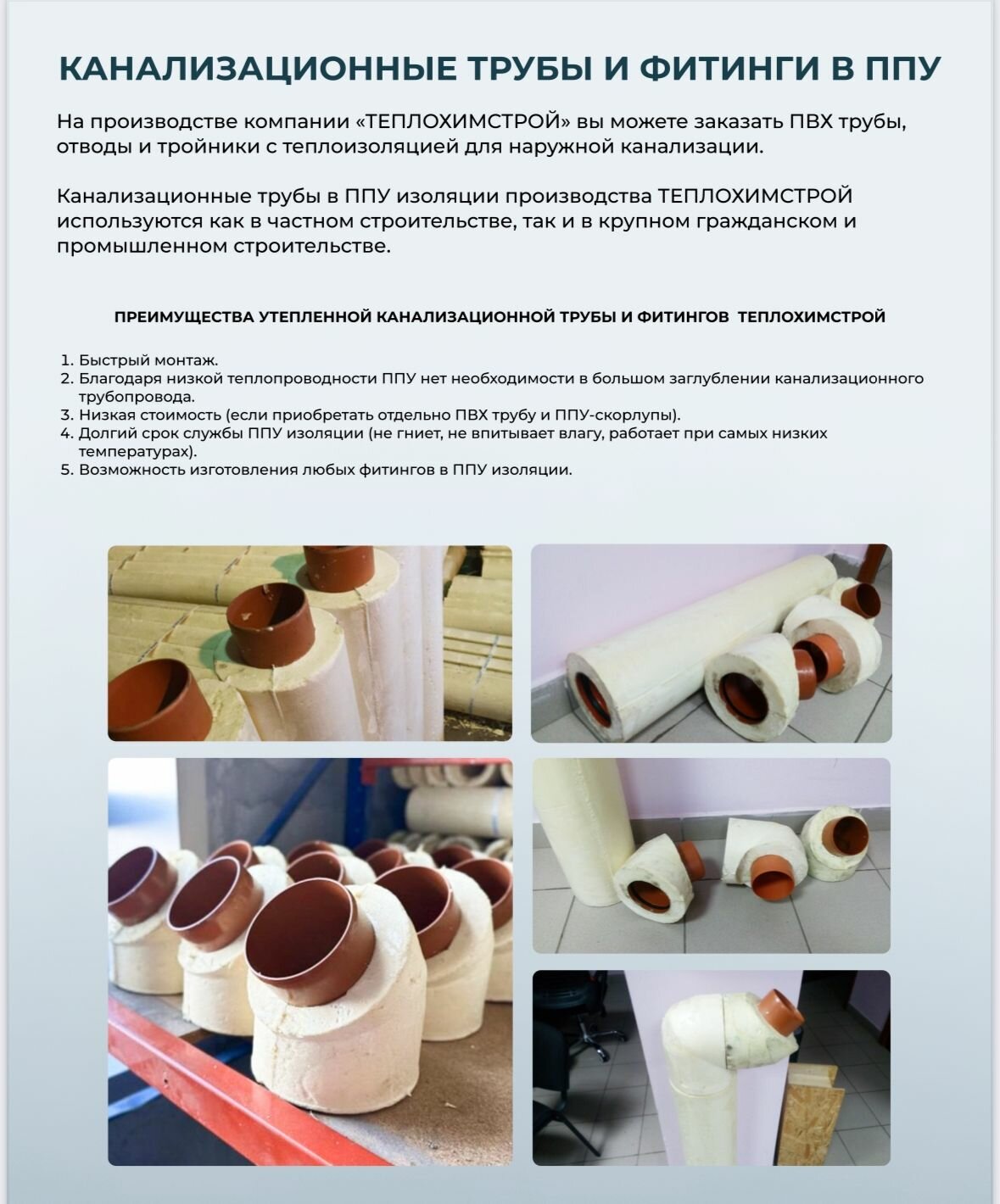 КАНАЛИЗАЦИОННЫЕ ТРУБЫ И ФИТИНГИ В ППУ

На производстве компании «ТЕПЛОХИМСТРОЙ» вы можете заказать ПВХ трубы, отводы и тройники с теплоизоляцией для наружной канализации.

Канализационные трубы в ППУ изоляции производства ТЕПЛОХИМСТРОЙ используются как в частном строительстве, так и в крупном гражданском и промышленном строительстве.

ПРЕИМУЩЕСТВА УТЕПЛЕННОЙ КАНАЛИЗАЦИОННОЙ ТРУБЫ И ФИТИНГОВ ТЕПЛОХИМСТРОЙ

1. Быстрый монтаж.
2. Благодаря низкой теплопроводности ППУ нет необходимости в большом заглублении канализационного трубопровода.
3. Низкая стоимость (если приобретать отдельно ПВХ трубу и ППУ-скорлупы).
4. Долгий срок службы ППУ изоляции (не гниет, не впитывает влагу, работает при самых низких температурах).
5. Возможность изготовления любых фитингов в ППУ изоляции.