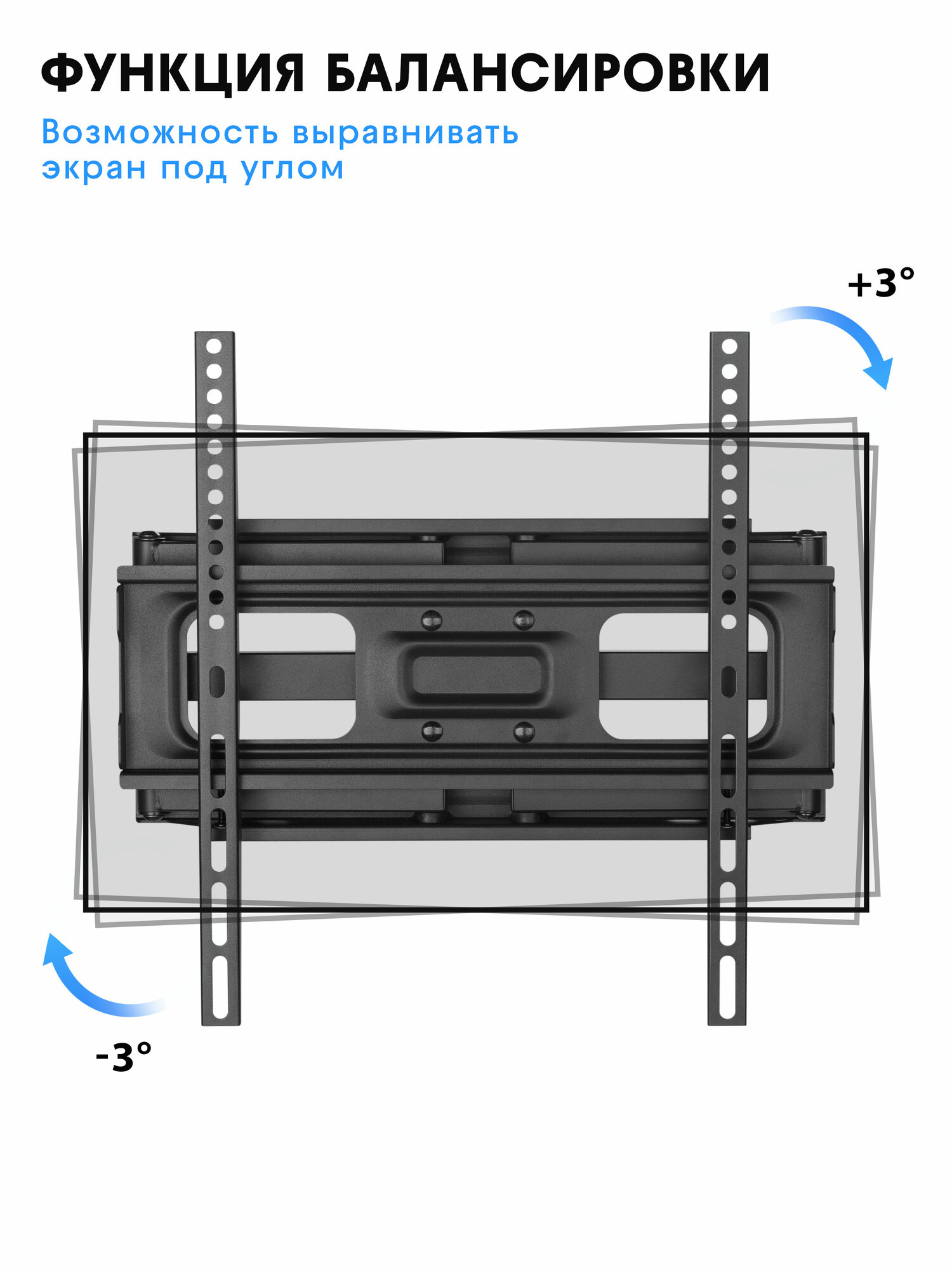 ФУНКЦИЯ БАЛАНСИРОВКИ

Возможность выравнивать экран под углом

+3°

-3°