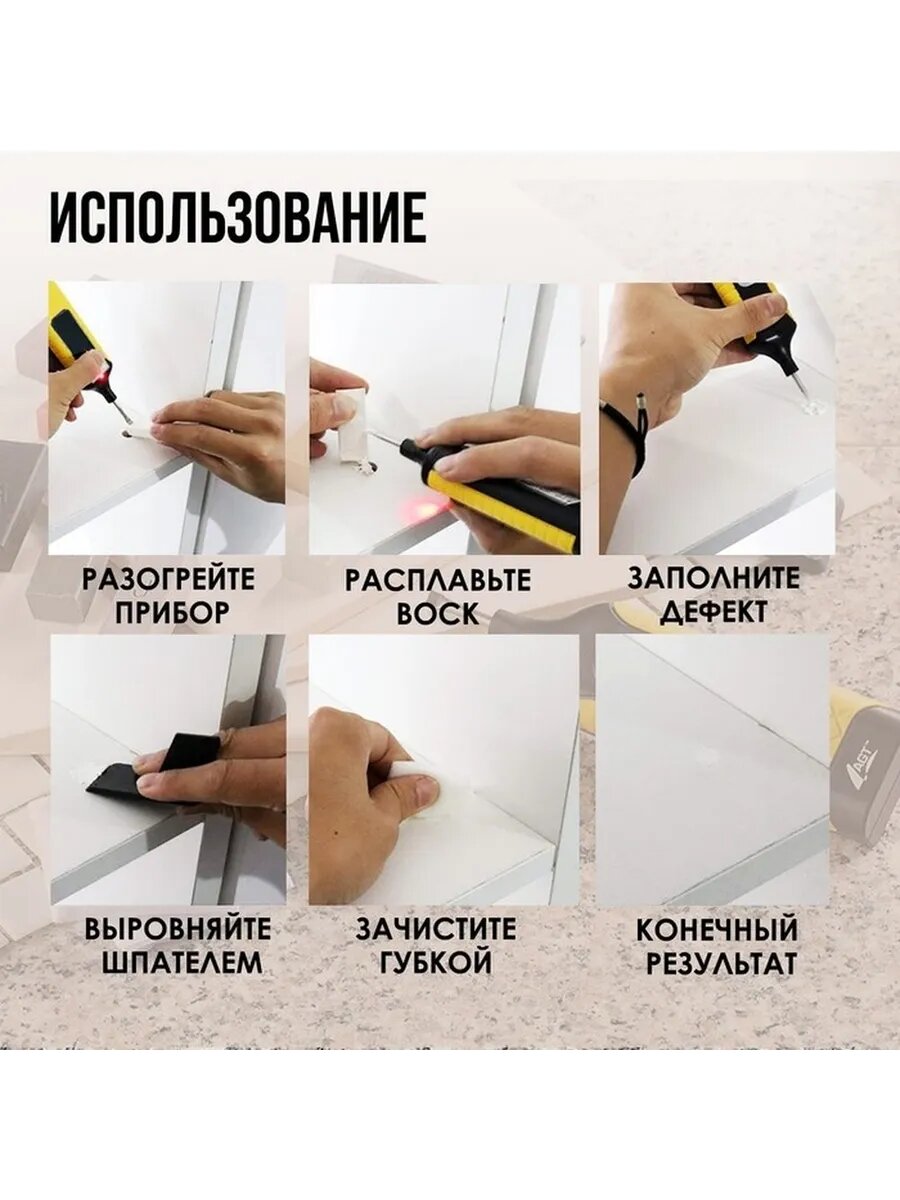 ИСПОЛЬЗОВАНИЕ

РАЗОГРЕЙТЕ ПРИБОР

РАСПЛАВЬТЕ ВОСК

ЗАПОЛНИТЕ ДЕФЕКТ

ВЫРОВНЯЙТЕ ШПАТЕЛЕМ

ЗАЧИСТИТЕ ГУБКОЙ

КОНЕЧНЫЙ РЕЗУЛЬТАТ

AGT