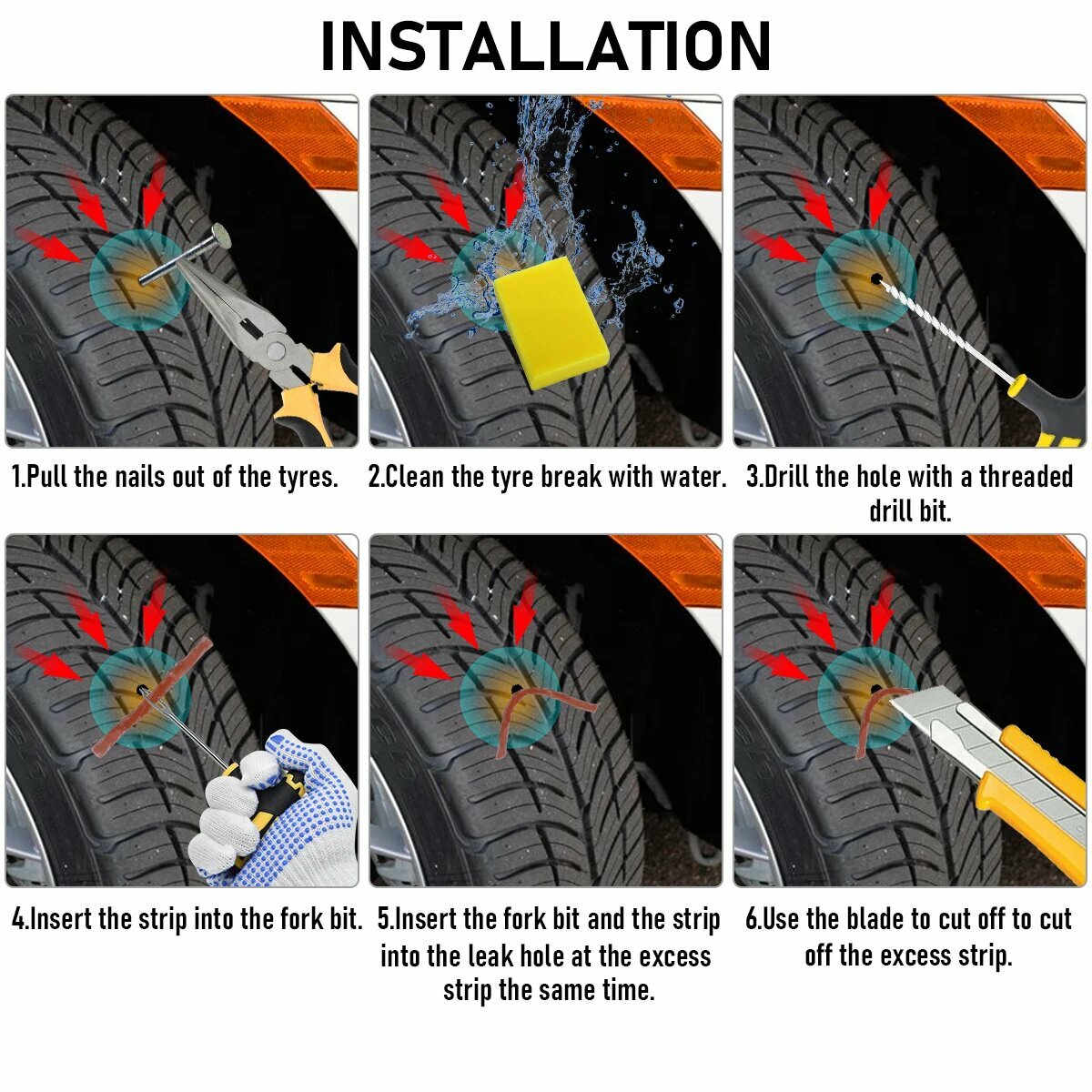 INSTALLATION

1.Pull the nails out of the tyres.

2.Clean the tyre break with water.

3.Drill the hole with a threaded drill bit.

4.Insert the strip into the fork bit.

5.Insert the fork bit and the strip into the leak hole at the excess strip the same time.

6.Use the blade to cut off to cut off the excess strip.