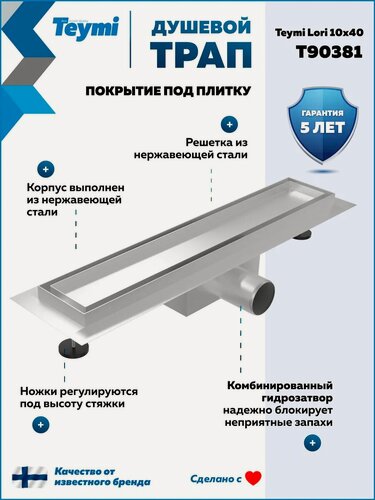 Teymi

ДУШЕВОЙ ТРАП

Teymi Lori 10x40
T90381

ПОКРЫТИЕ ПОД ПЛИТКУ

ГАРАНТИЯ
5 ЛЕТ

+
Решетка из нержавеющей стали

+
Корпус выполнен из нержавеющей стали

Ножки регулируются под высоту стяжки
+

Комбинированный гидрозатвор надежно блокирует неприятные запахи
+

Качество от известного бренда

Сделано с