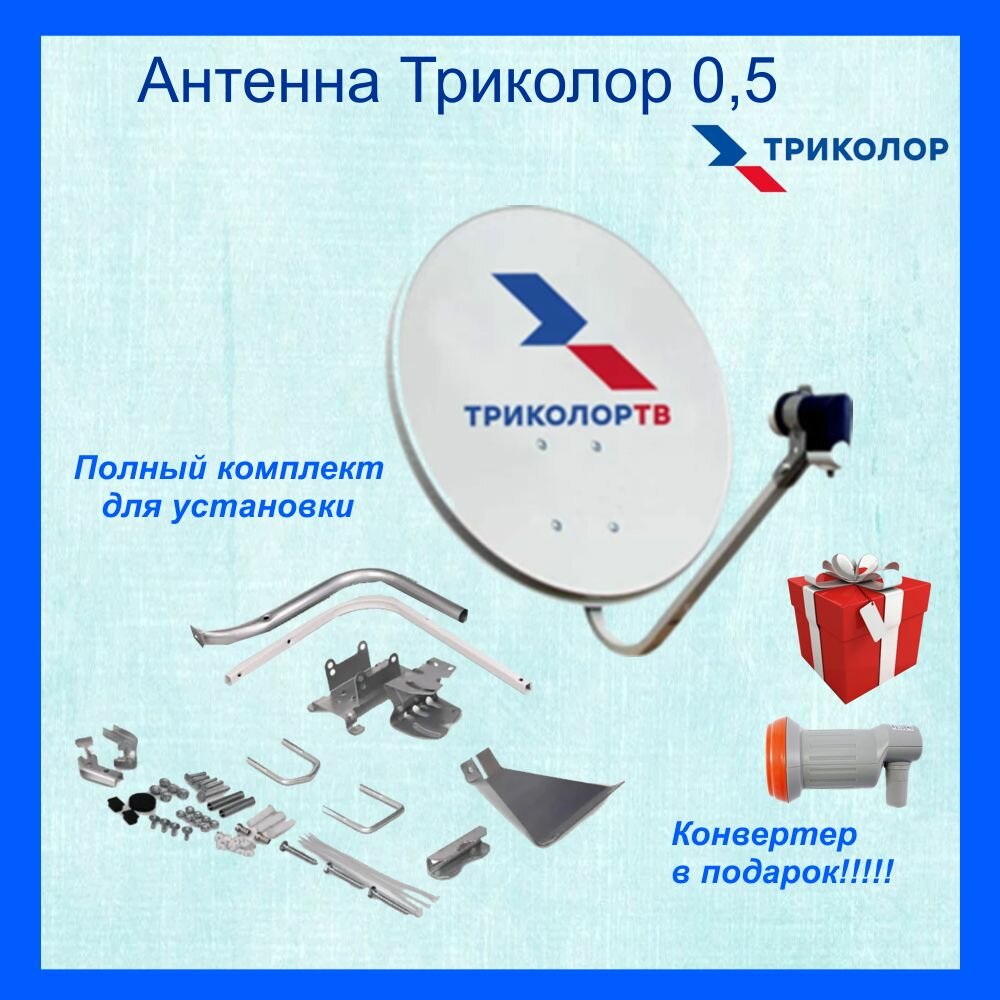 Антенна Триколор 0,5

ТРИКОЛОР

ТРИКОЛОРТВ

Полный комплект для установки

Конвертер в подарок!!!!!