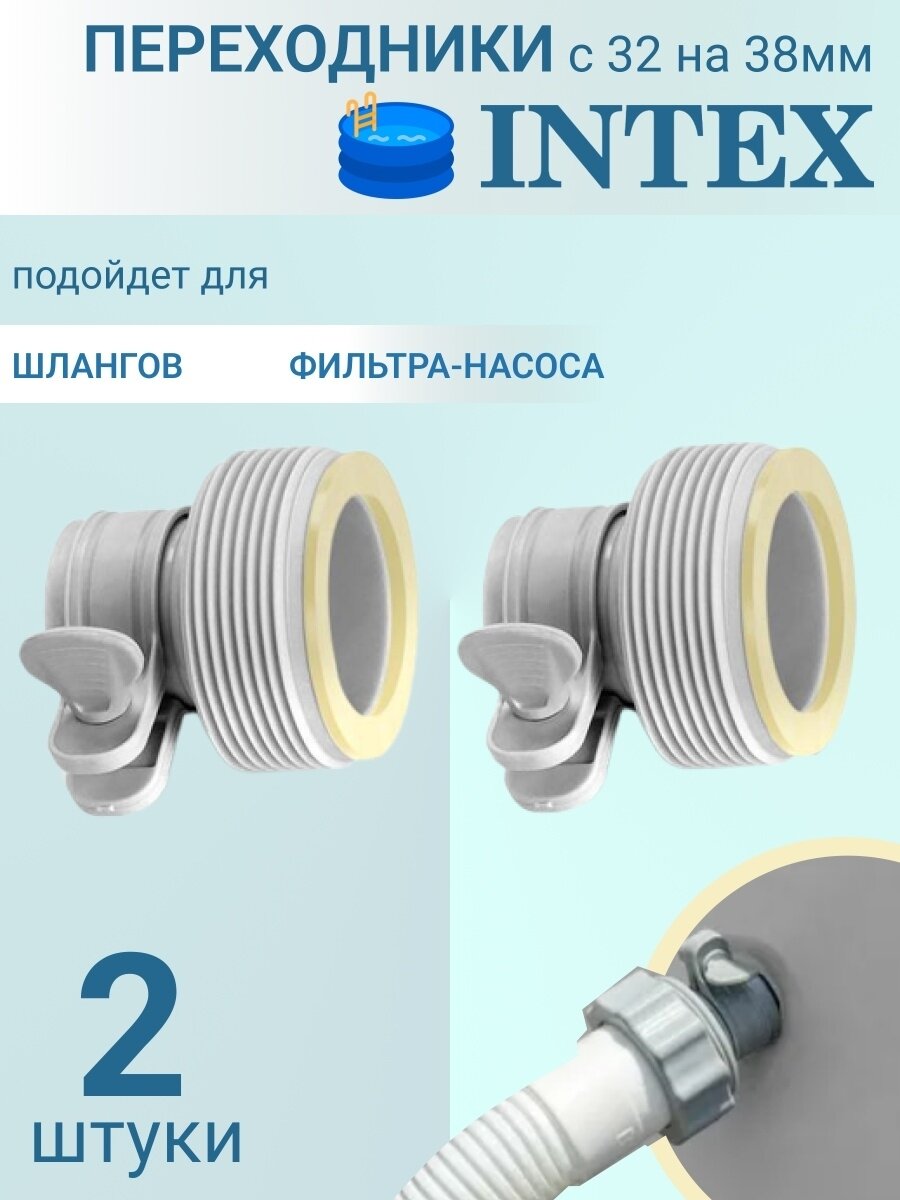 ПЕРЕХОДНИКИ с 32 на 38мм
INTEX

подойдет для

ШЛАНГОВ ФИЛЬТРА-НАСОСА

2
штуки