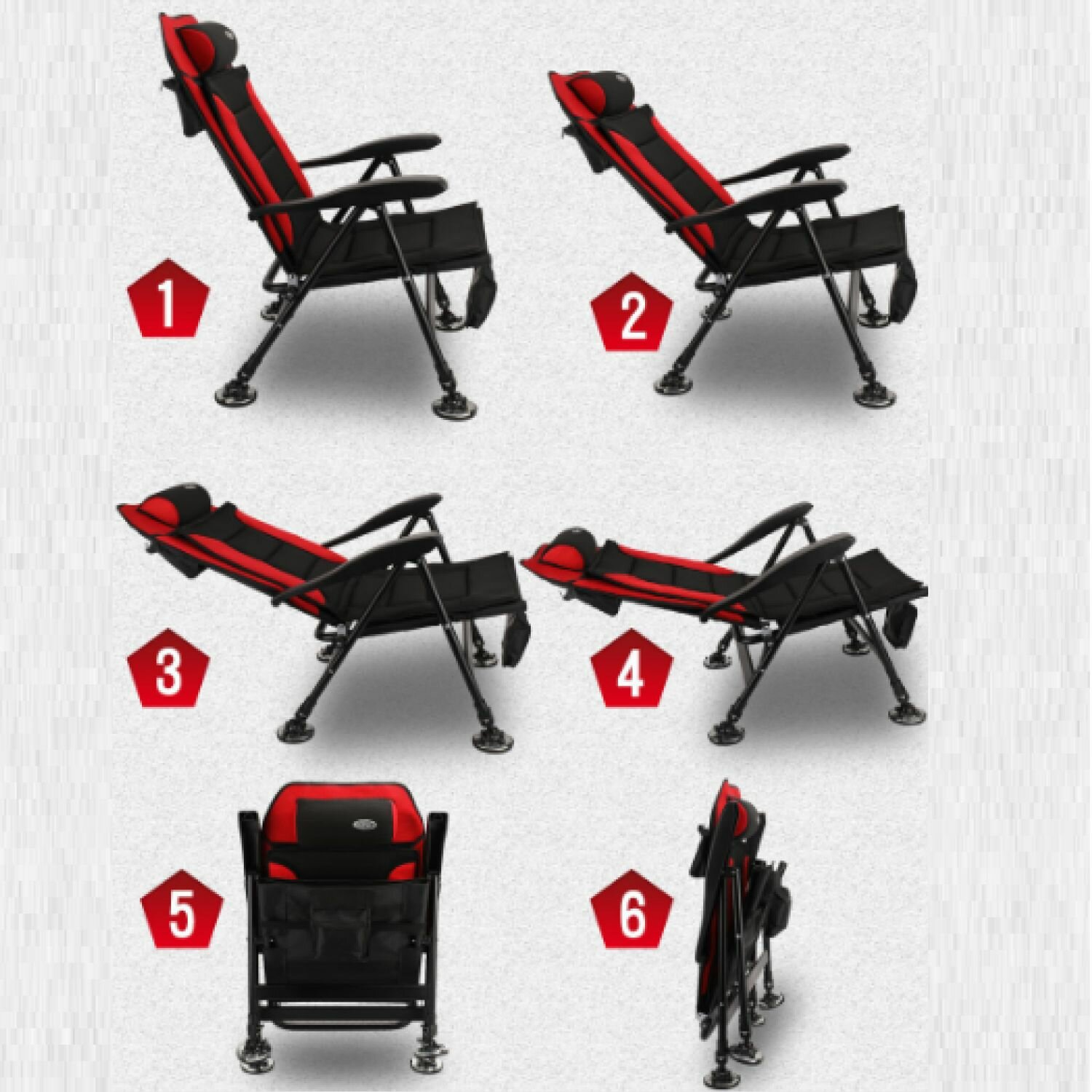 1

2

3

4

5

6