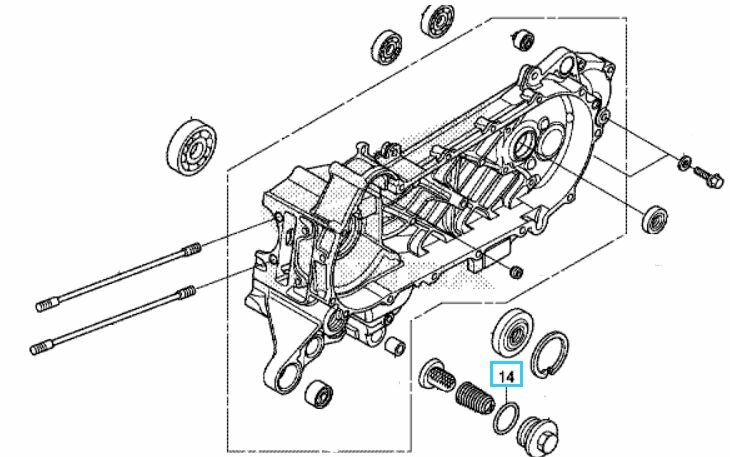 14