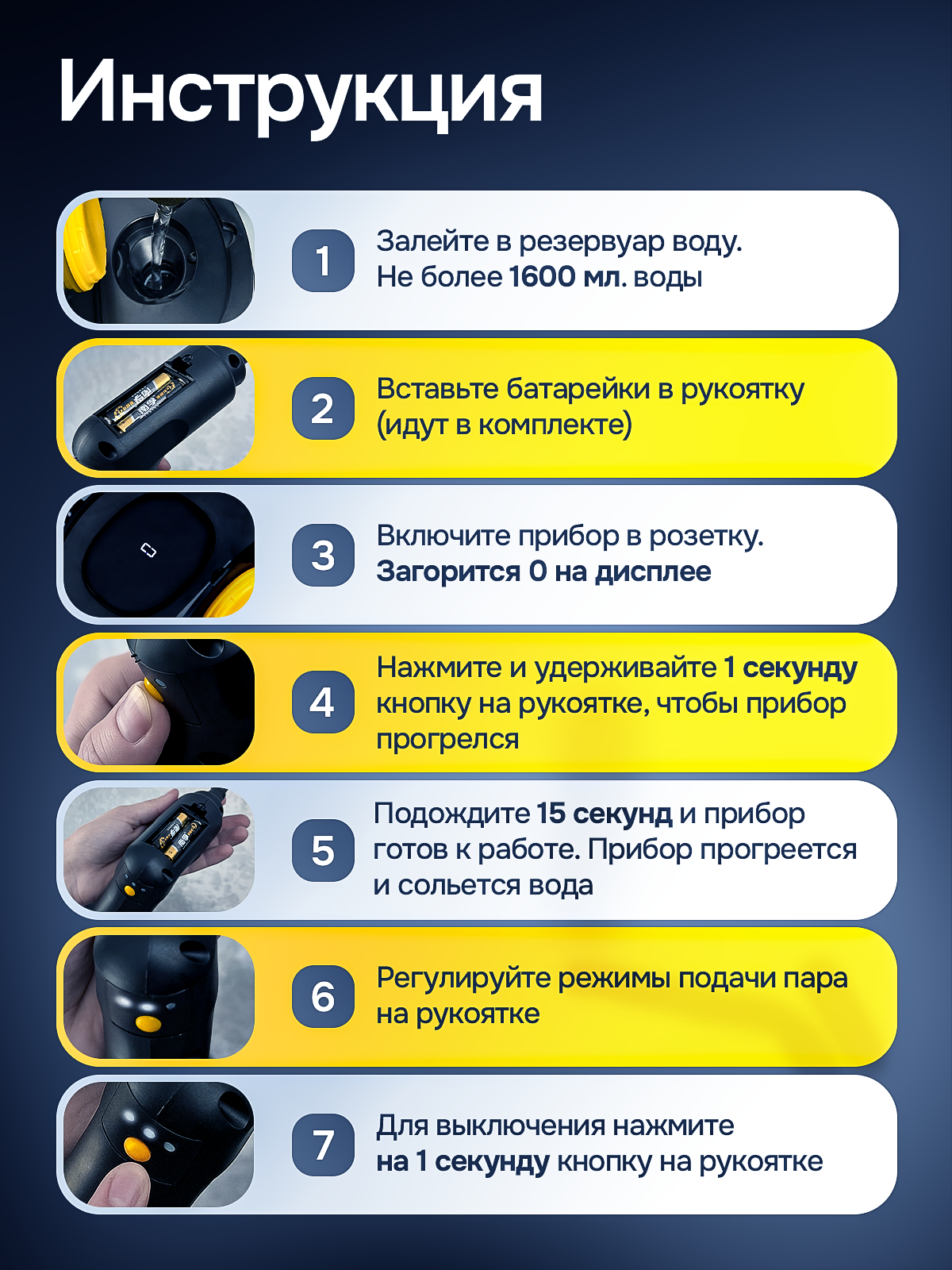 Инструкция

1 Залейте в резервуар воду. Не более 1600 мл. воды

2 Вставьте батарейки в рукоятку (идут в комплекте)

3 Включите прибор в розетку. Загорится 0 на дисплее

4 Нажмите и удерживайте 1 секунду кнопку на рукоятке, чтобы прибор прогрелся

5 Подождите 15 секунд и прибор готов к работе. Прибор прогреется и сольется вода

6 Регулируйте режимы подачи пара на рукоятке

7 Для выключения нажмите на 1 секунду кнопку на рукоятке