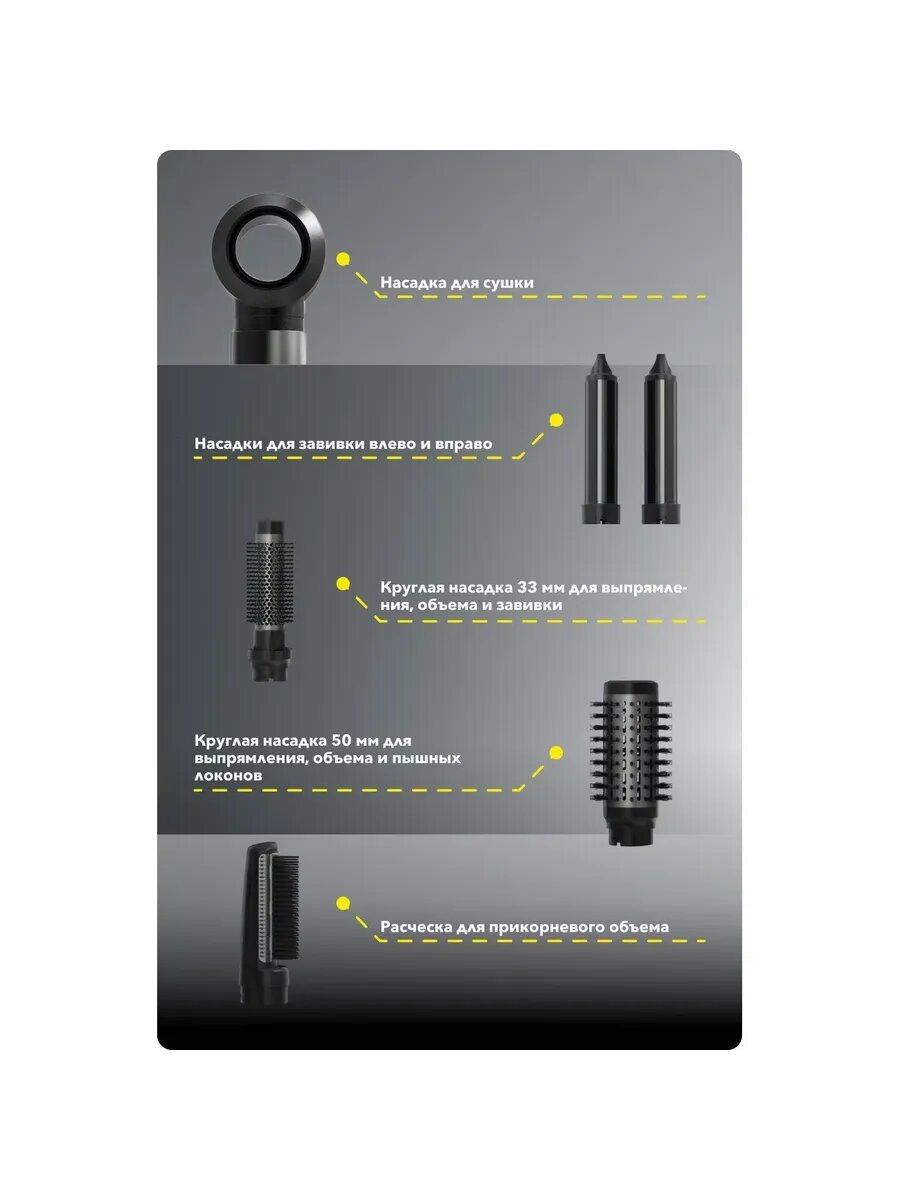 Насадка для сушки

Насадки для завивки влево и вправо

Круглая насадка 33 мм для выпрямления, объема и завивки

Круглая насадка 50 мм для выпрямления, объема и пышных локонов

Расческа для прикорневого объема