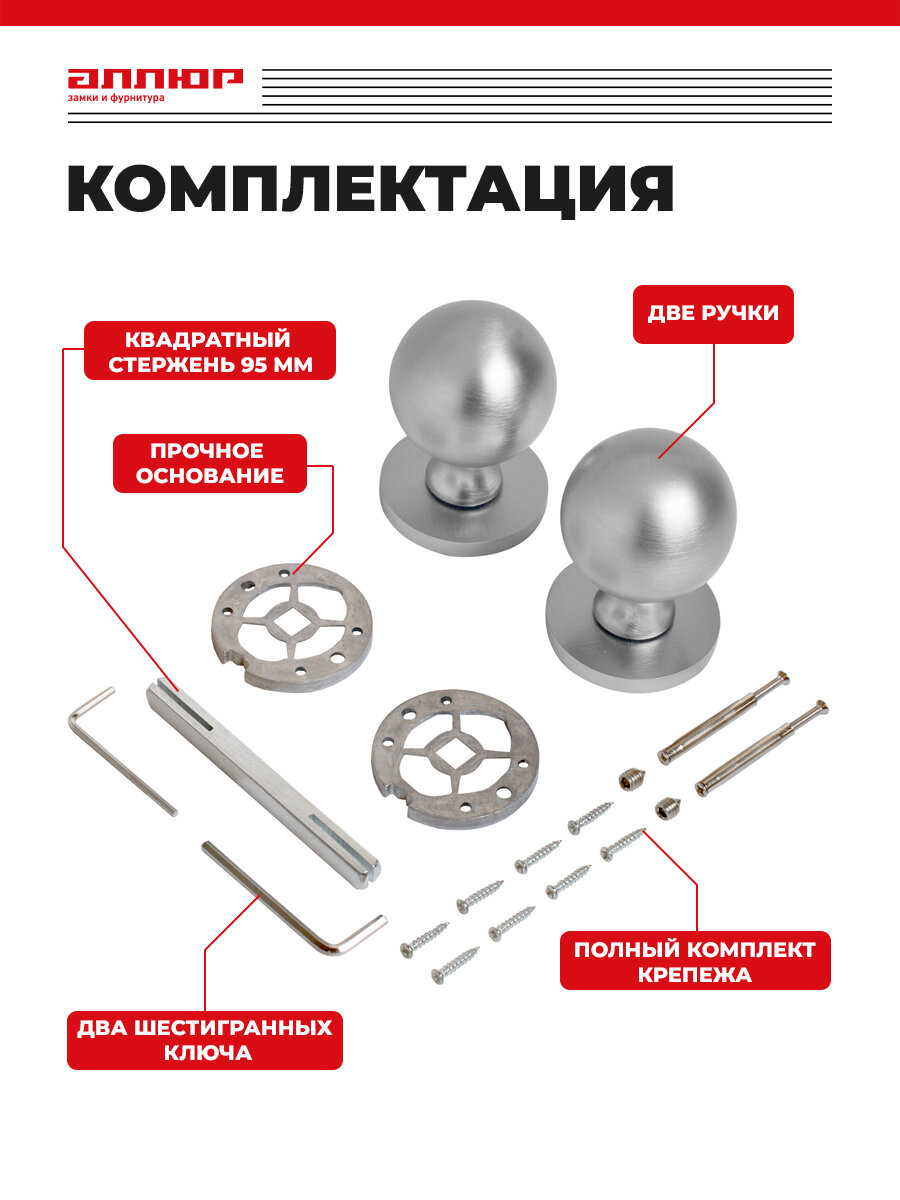 АЛЛЮР
замки и фурнитура

КОМПЛЕКТАЦИЯ

КВАДРАТНЫЙ СТЕРЖЕНЬ 95 ММ

ДВЕ РУЧКИ

ПРОЧНОЕ ОСНОВАНИЕ

ПОЛНЫЙ КОМПЛЕКТ КРЕПЕЖА

ДВА ШЕСТИГРАННЫХ КЛЮЧА