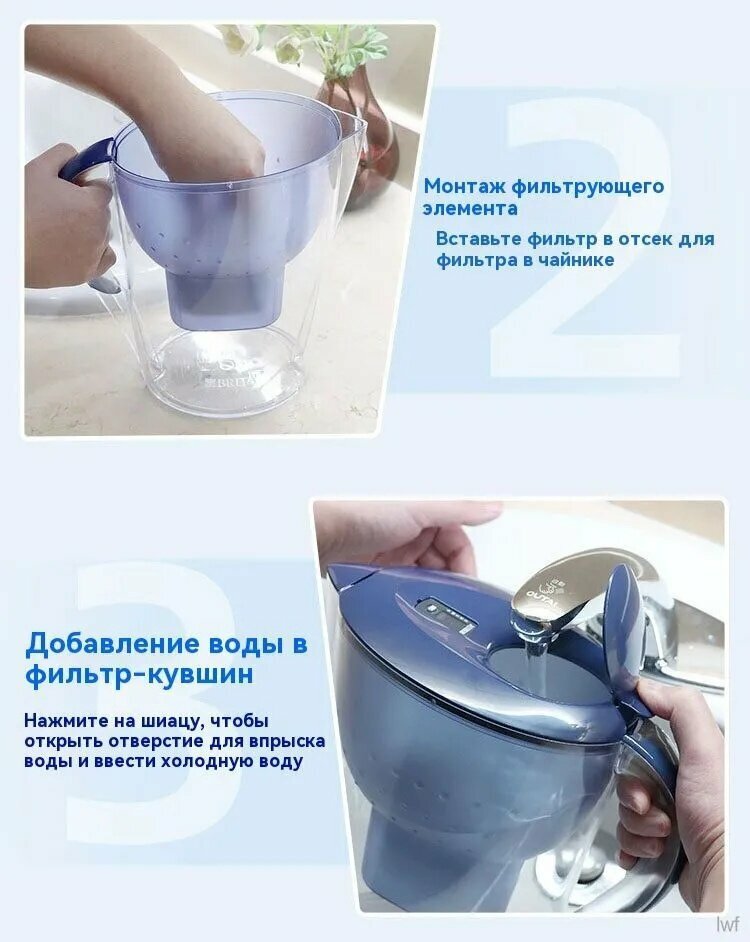 2

Монтаж фильтрующего элемента

Вставьте фильтр в отсек для фильтра в чайнике

BRITA

3

Добавление воды в фильтр-кувшин

Нажмите на шиацу, чтобы открыть отверстие для впрыска воды и ввести холодную воду

OUTAI

lwf