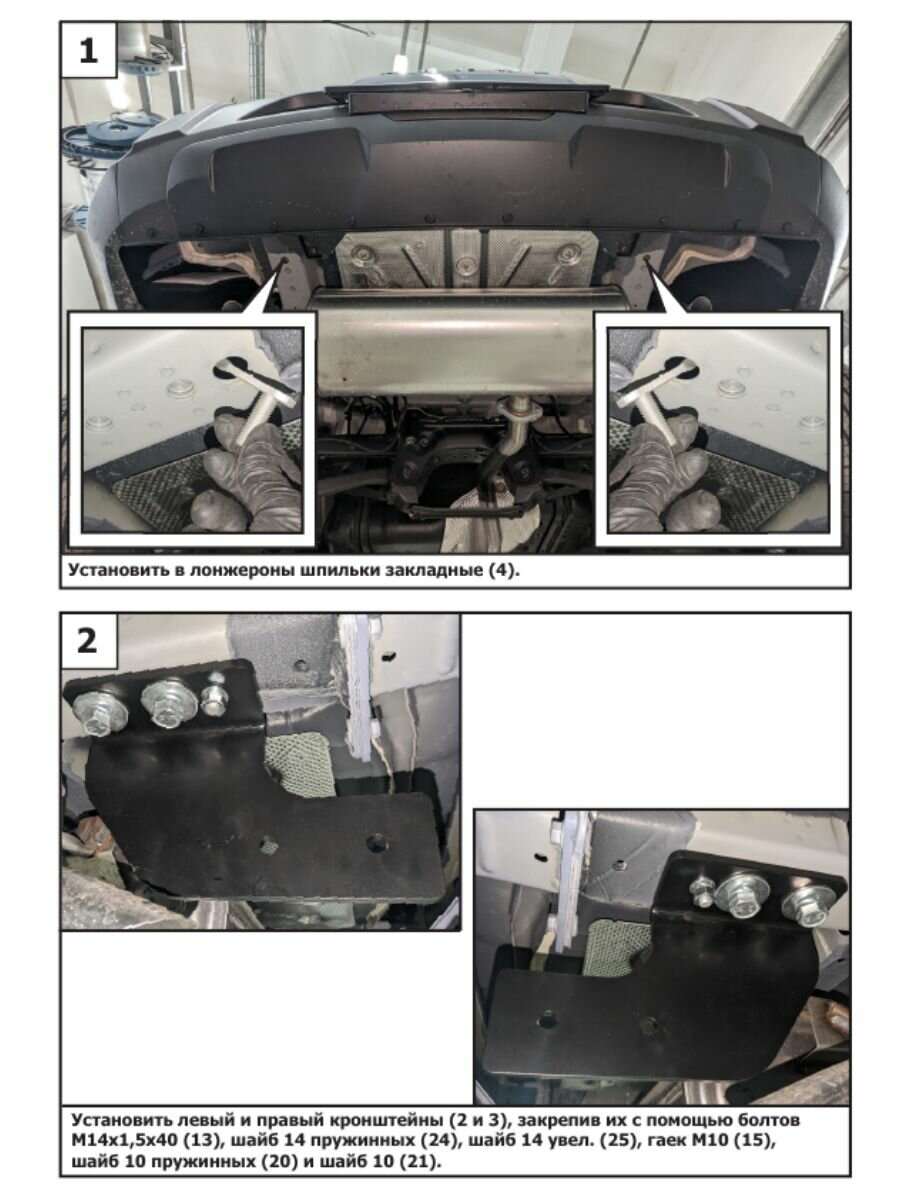 1

Установить в лонжероны шпильки закладные (4).

2

Установить левый и правый кронштейны (2 и 3), закрепив их с помощью болтов М14х1,5х40 (13), шайб 14 пружинных (24), шайб 14 увел. (25), гаек М10 (15), шайб 10 пружинных (20) и шайб 10 (21).