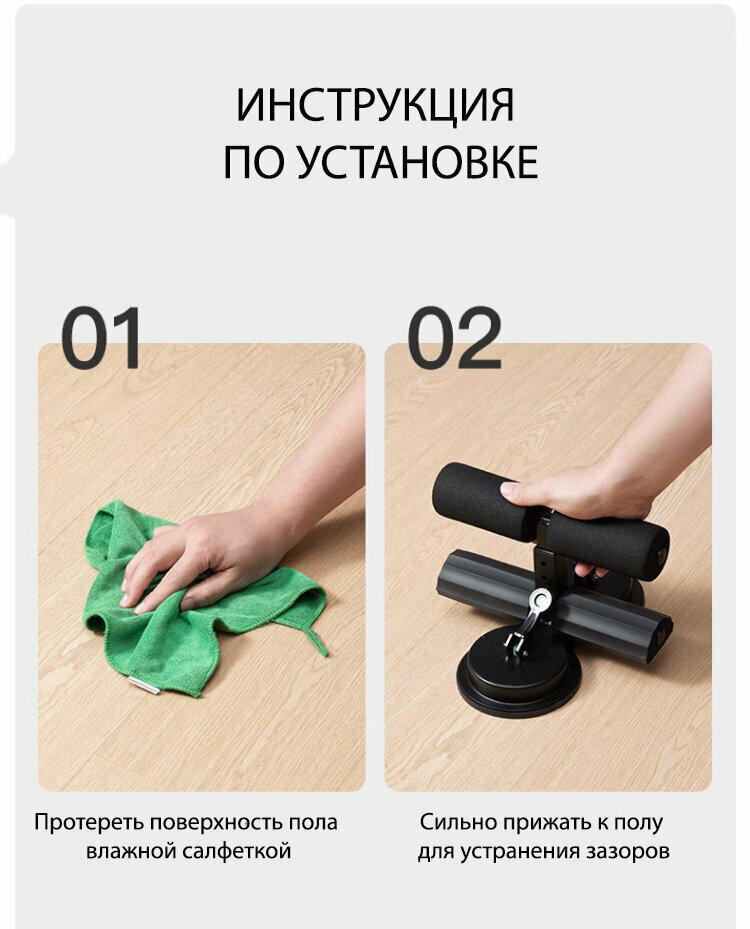 ИНСТРУКЦИЯ ПО УСТАНОВКЕ

01

Протереть поверхность пола влажной салфеткой

02

Сильно прижать к полу для устранения зазоров