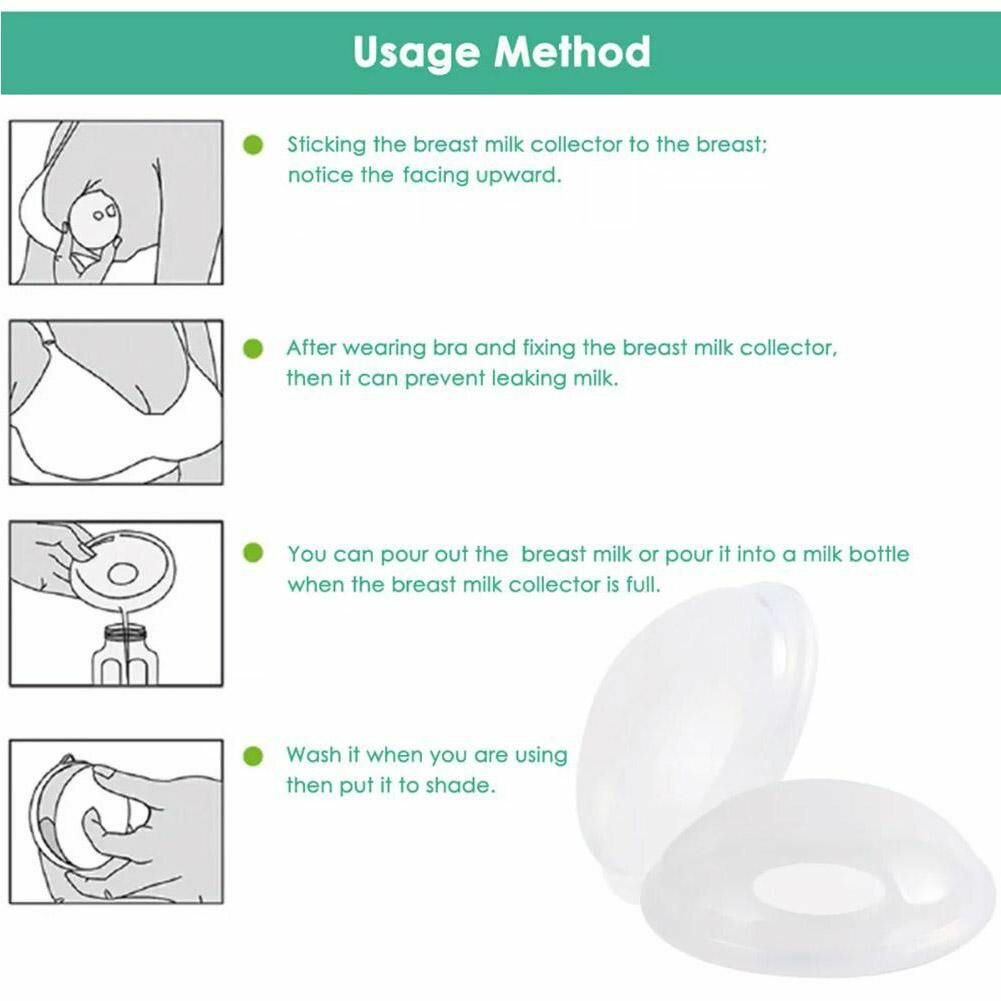 Usage Method

Sticking the breast milk collector to the breast; notice the facing upward.

After wearing bra and fixing the breast milk collector, then it can prevent leaking milk.

You can pour out the breast milk or pour it into a milk bottle when the breast milk collector is full.

Wash it when you are using then put it to shade.