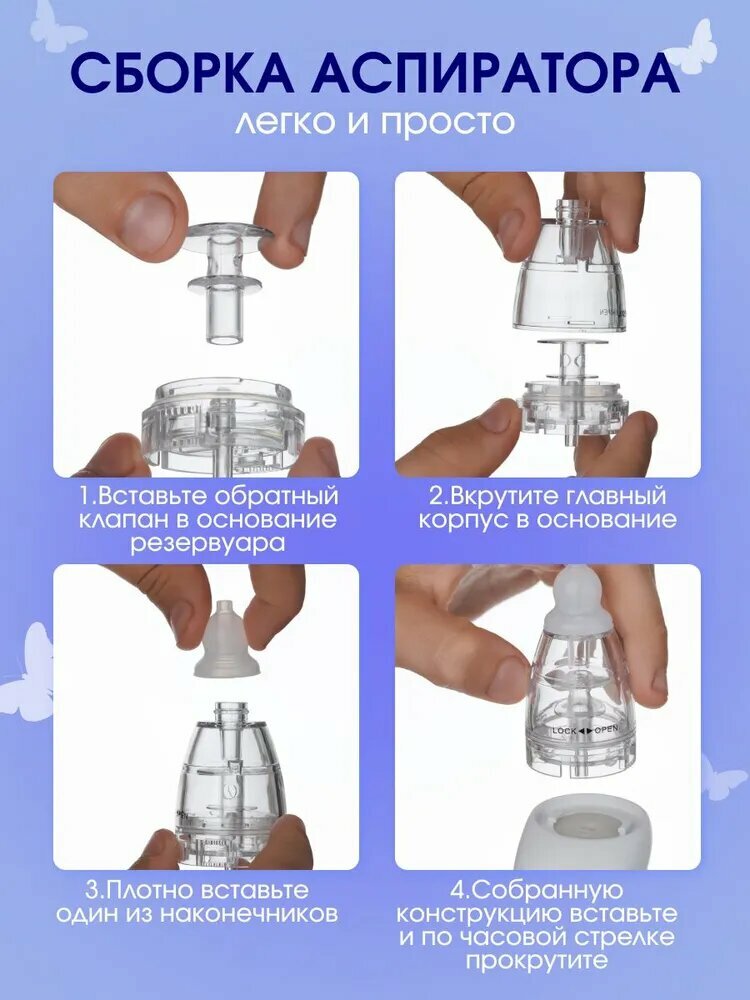 СБОРКА АСПИРАТОРА
легко и просто

1.Вставьте обратный клапан в основание резервуара

2.Вкрутите главный корпус в основание

3.Плотно вставьте один из наконечников

LOCK ◄► OPEN

4.Собранную конструкцию вставьте и по часовой стрелке прокрутите