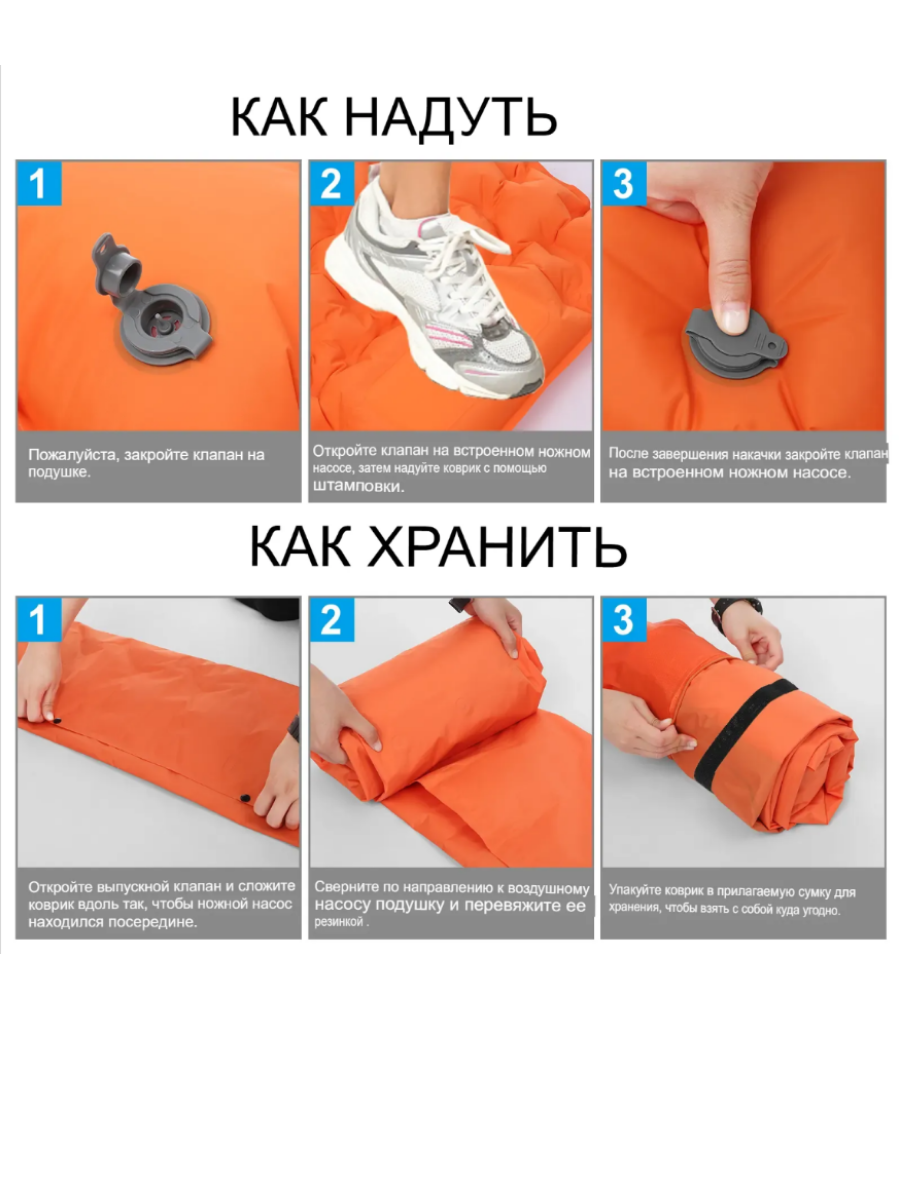 КАК НАДУТЬ

1

Пожалуйста, закройте клапан на подушке.

2

Откройте клапан на встроенном ножном насосе, затем надуйте коврик с помощью штамповки.

3

После завершения накачки закройте клапан на встроенном ножном насосе.

КАК ХРАНИТЬ

1

Откройте выпускной клапан и сложите коврик вдоль так, чтобы ножной насос находился посередине.

2

Сверните по направлению к воздушному насосу подушку и перевяжите ее резинкой .

3

Упакуйте коврик в прилагаемую сумку для хранения, чтобы взять с собой куда угодно.