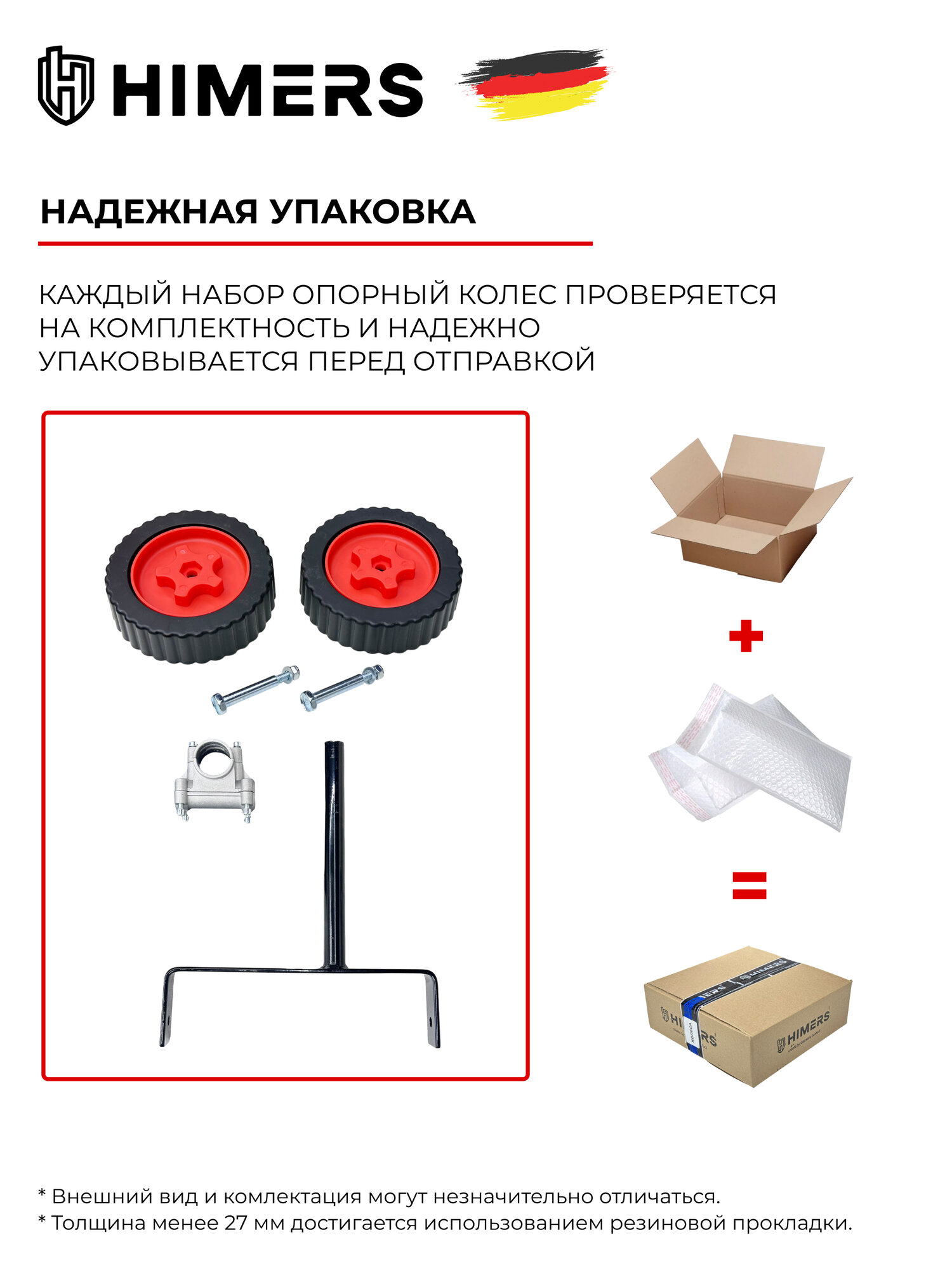 HIMERS

НАДЕЖНАЯ УПАКОВКА

КАЖДЫЙ НАБОР ОПОРНЫЙ КОЛЕС ПРОВЕРЯЕТСЯ НА КОМПЛЕКТНОСТЬ И НАДЕЖНО УПАКОВЫВАЕТСЯ ПЕРЕД ОТПРАВКОЙ

+

=

HIMERS

HIMERS

HIMERS

* Внешний вид и комлектация могут незначительно отличаться.
* Толщина менее 27 мм достигается использованием резиновой прокладки.