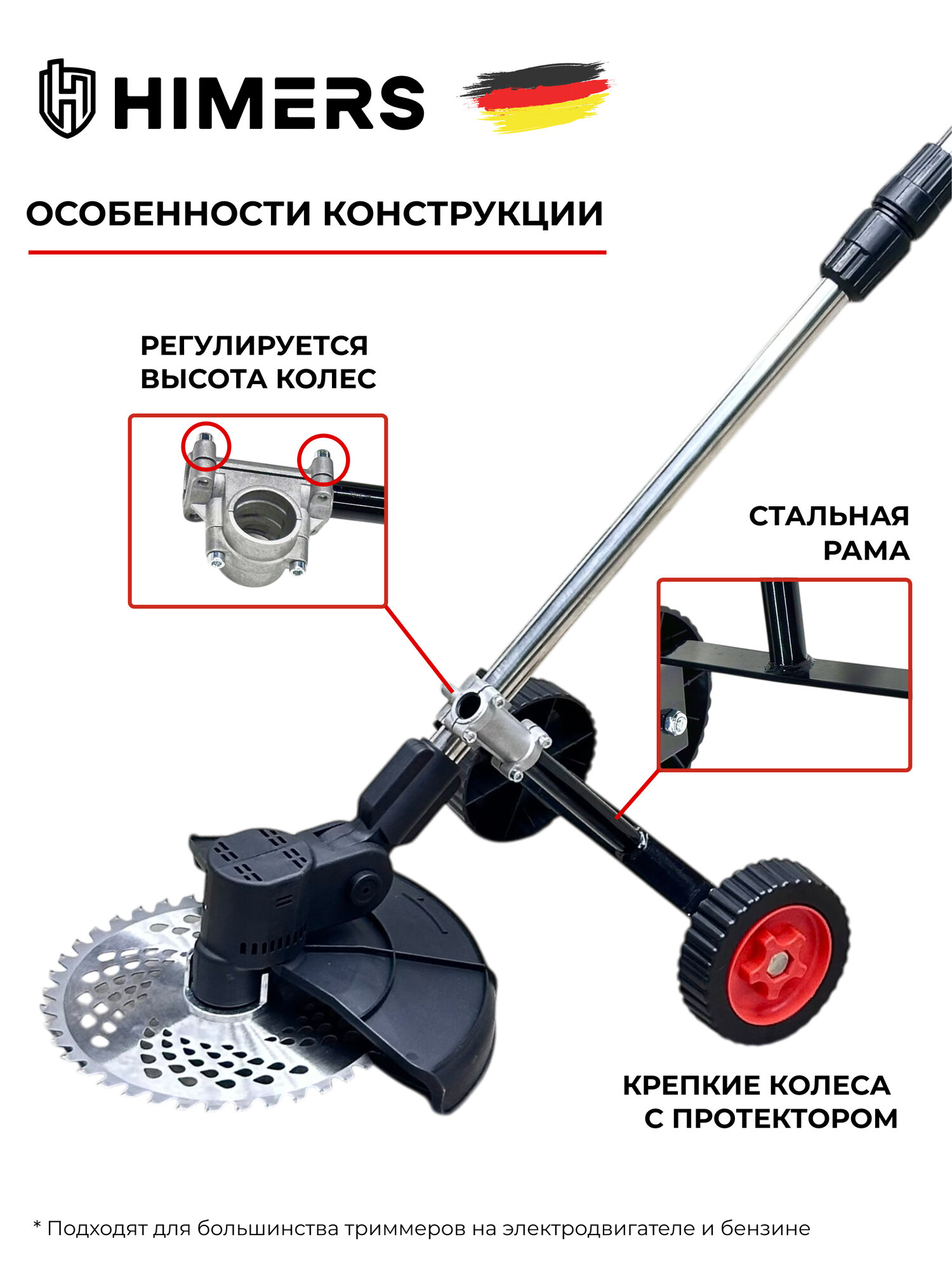 HIMERS

ОСОБЕННОСТИ КОНСТРУКЦИИ

РЕГУЛИРУЕТСЯ ВЫСОТА КОЛЕС

СТАЛЬНАЯ РАМА

КРЕПКИЕ КОЛЕСА С ПРОТЕКТОРОМ

* Подходят для большинства триммеров на электродвигателе и бензине