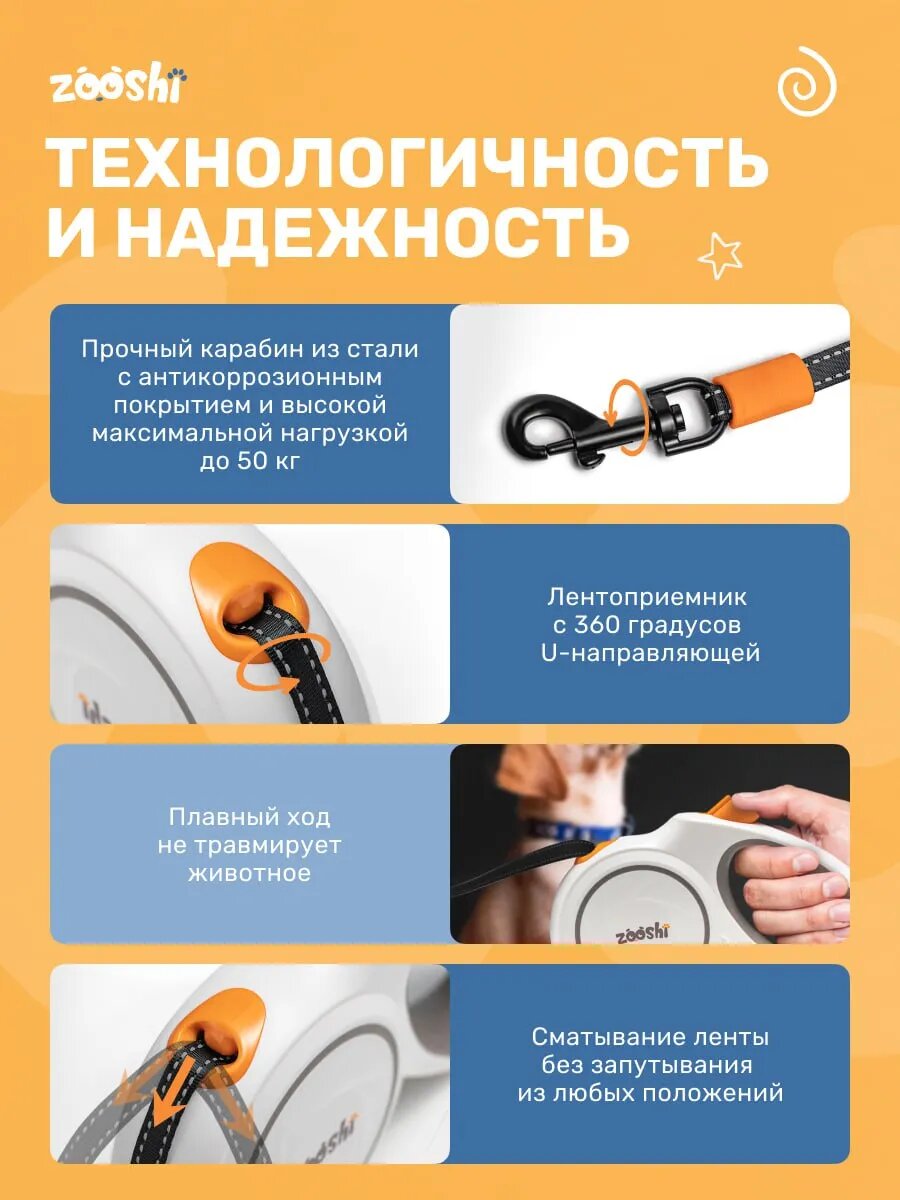 zooshi

ТЕХНОЛОГИЧНОСТЬ И НАДЕЖНОСТЬ

Прочный карабин из стали с антикоррозионным покрытием и высокой максимальной нагрузкой до 50 кг

Лентоприемник с 360 градусов U-направляющей

Плавный ход не травмирует животное

zooshi

Сматывание ленты без запутывания из любых положений

zooshi