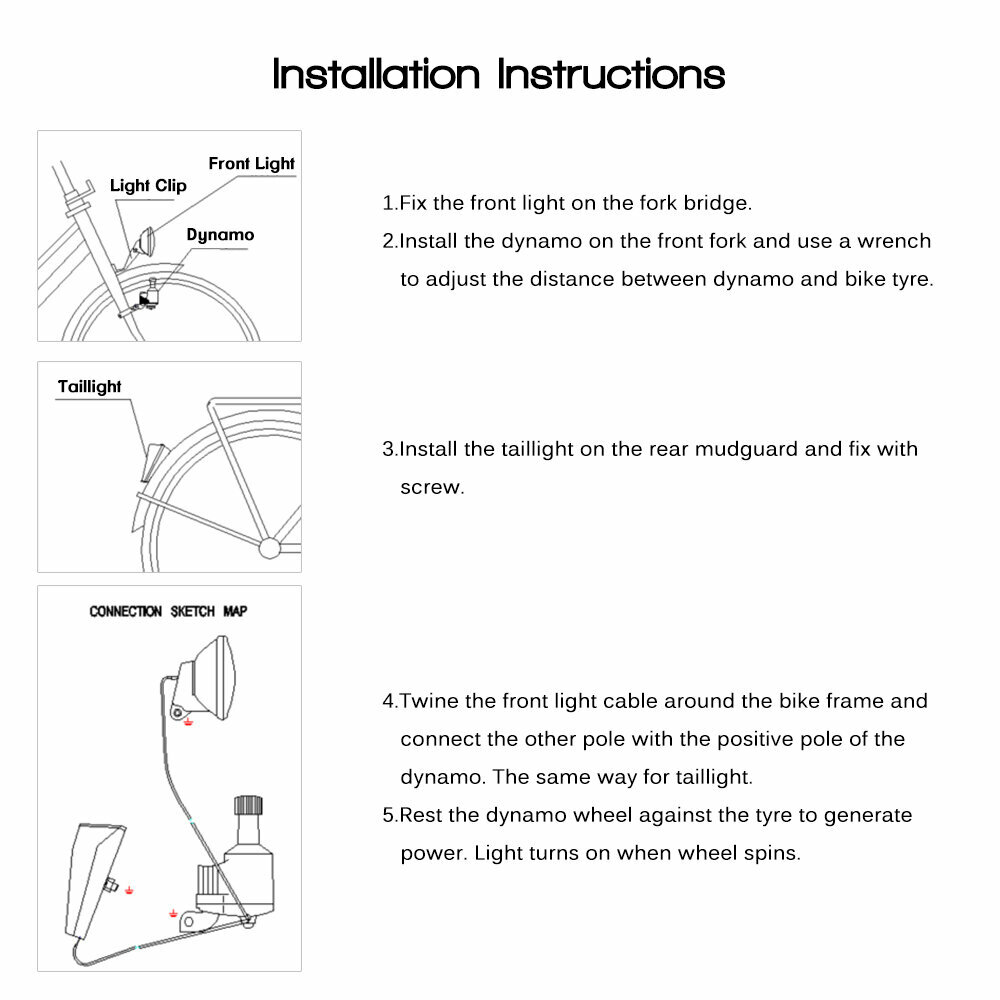 Installation Instructions

Front Light
Light Clip
Dynamo

1.Fix the front light on the fork bridge.
2.Install the dynamo on the front fork and use a wrench to adjust the distance between dynamo and bike tyre.

Taillight

3.Install the taillight on the rear mudguard and fix with screw.

CONNECTION SKETCH MAP

4.Twine the front light cable around the bike frame and connect the other pole with the positive pole of the dynamo. The same way for taillight.
5.Rest the dynamo wheel against the tyre to generate power. Light turns on when wheel spins.