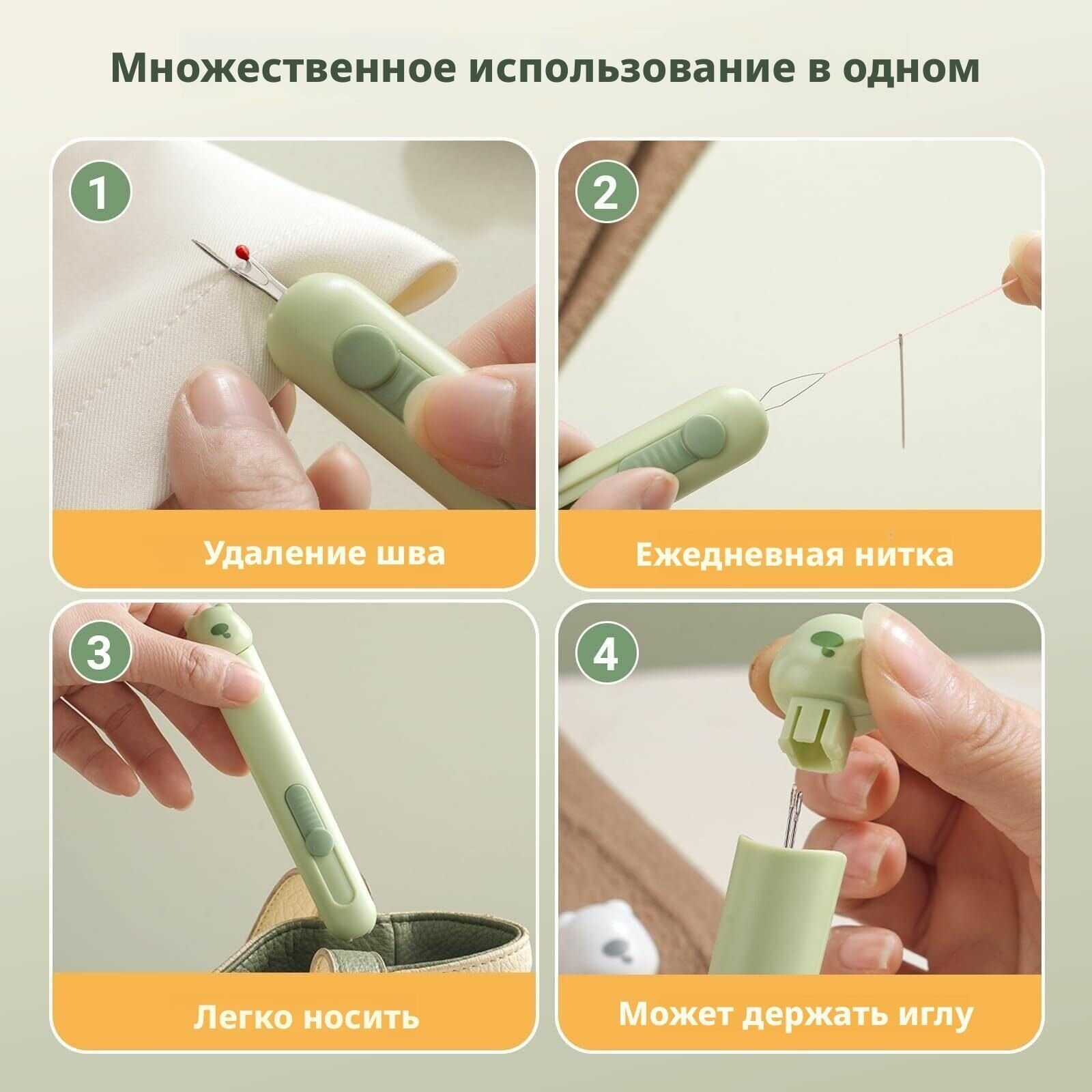 Множественное использование в одном

1

Удаление шва

2

Ежедневная нитка

3

Легко носить

4

Может держать иглу