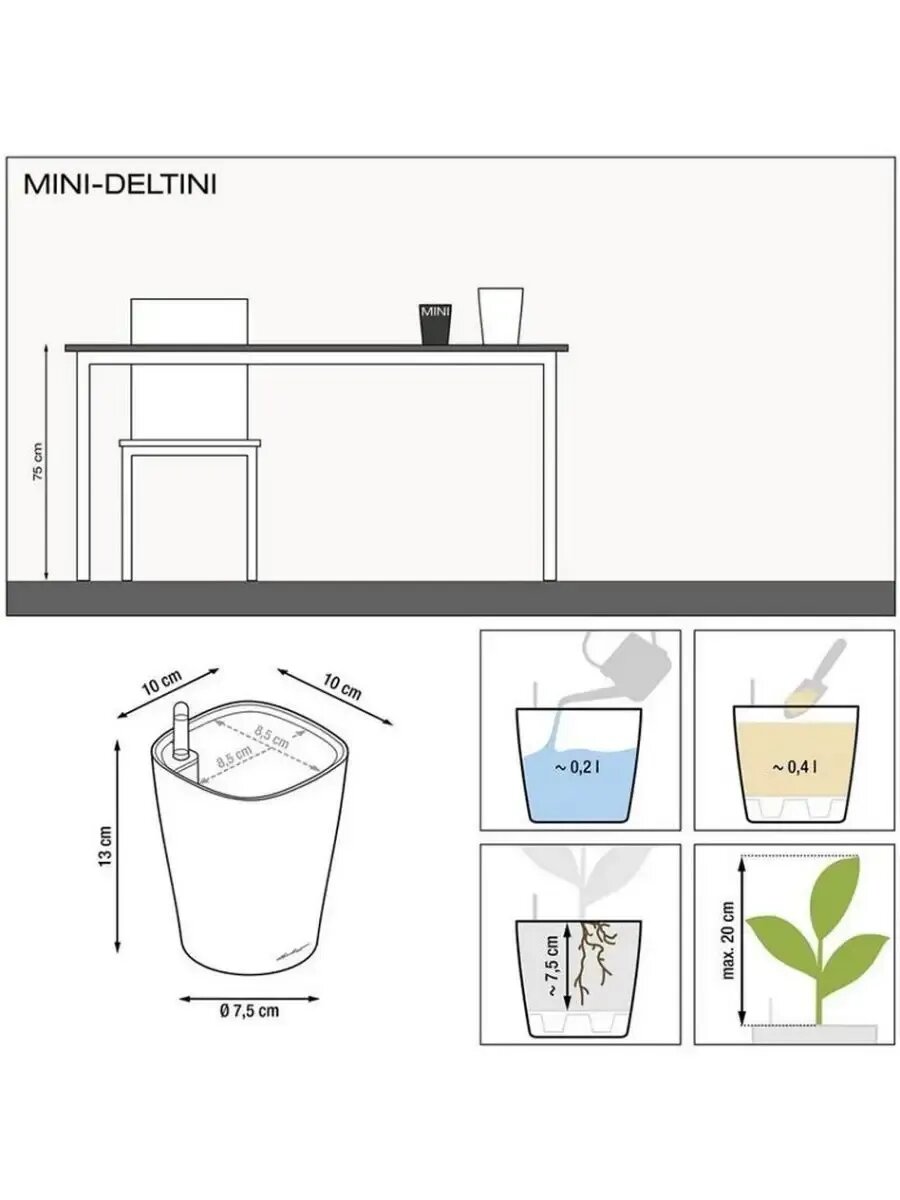 MINI-DELTINI

MINI

75 cm

10 cm

10 cm

8,5 cm

8,5 cm

13 cm

Ø 7,5 cm

~ 0,2 l

~ 0,4 l

~ 7,5 cm

max. 20 cm