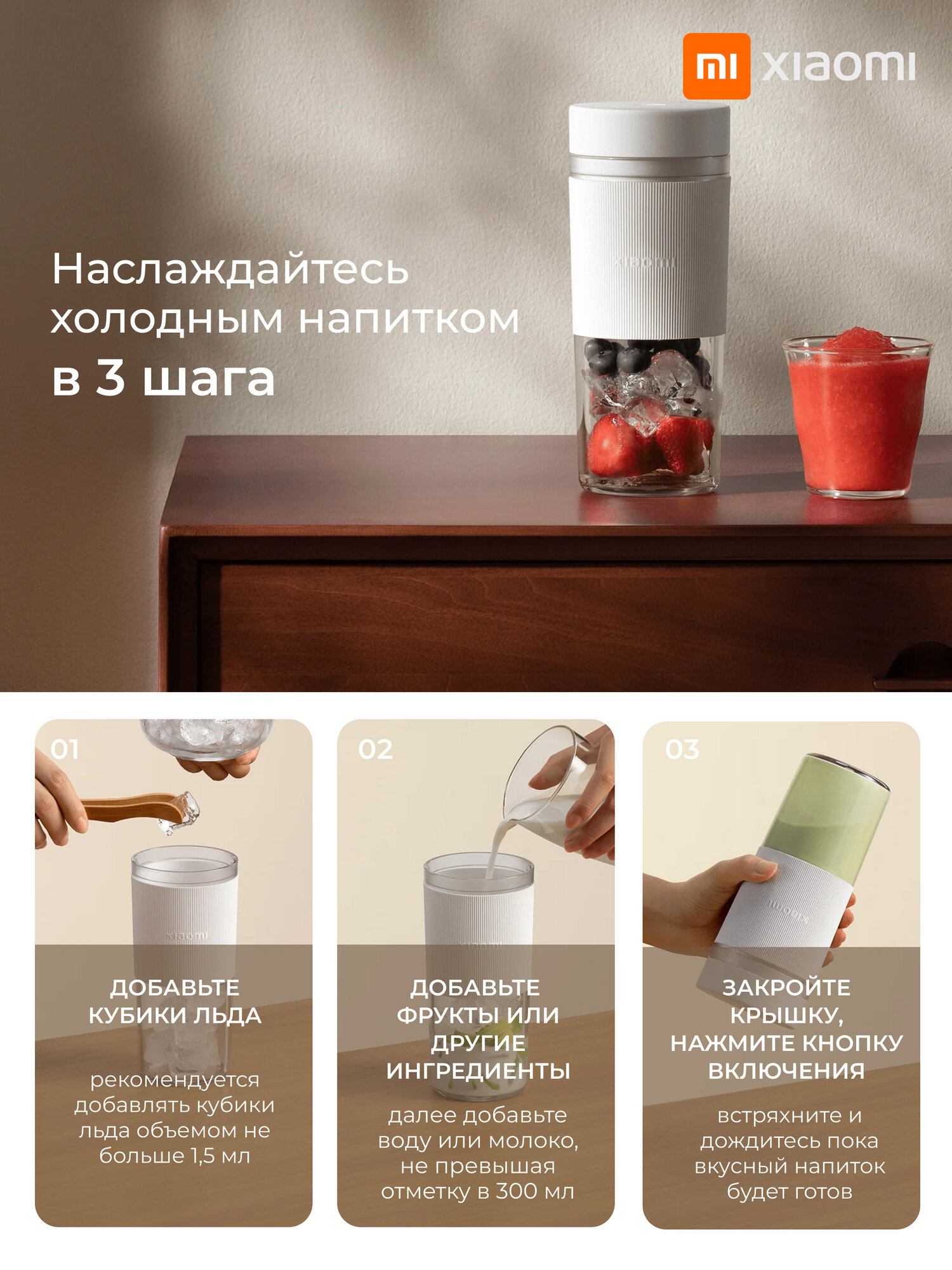 mi xiaomi

Наслаждайтесь холодным напитком в 3 шага

xiaomi

01

xiaomi

ДОБАВЬТЕ КУБИКИ ЛЬДА

рекомендуется добавлять кубики льда объемом не больше 1,5 мл

02

xiaomi

ДОБАВЬТЕ ФРУКТЫ ИЛИ ДРУГИЕ ИНГРЕДИЕНТЫ

далее добавьте воду или молоко, не превышая отметку в 300 мл

03

xiaomi

ЗАКРОЙТЕ КРЫШКУ, НАЖМИТЕ КНОПКУ ВКЛЮЧЕНИЯ

встряхните и дождитесь пока вкусный напиток будет готов