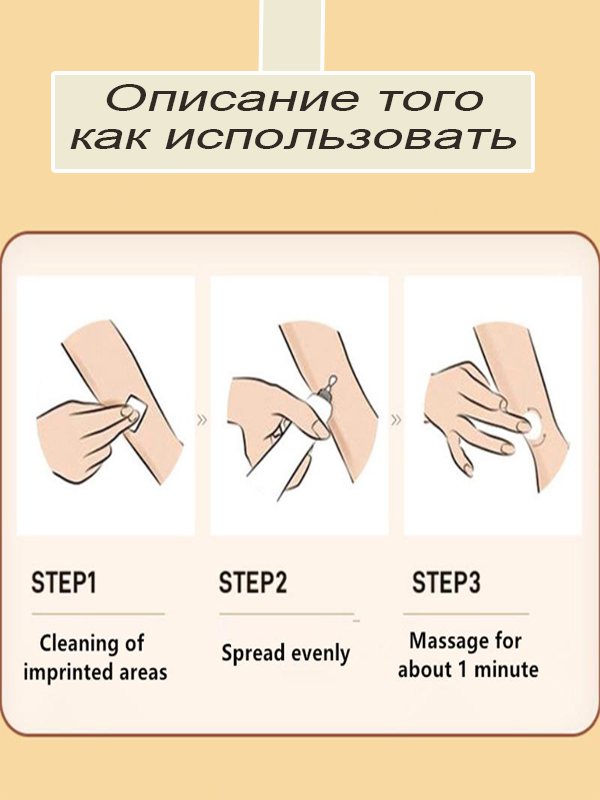 Описание того как использовать

STEP1

Cleaning of imprinted areas

STEP2

Spread evenly

STEP3

Massage for about 1 minute